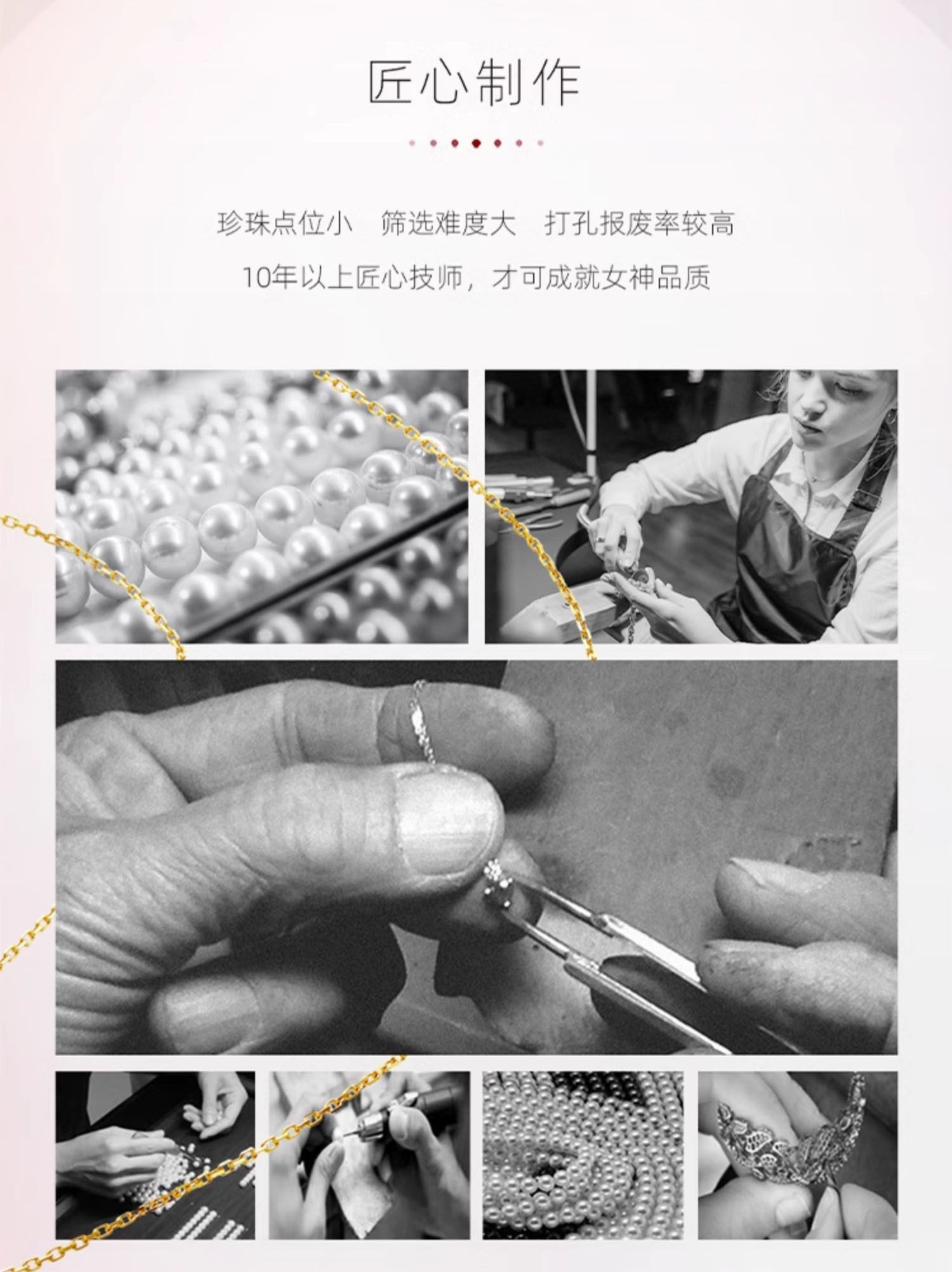 匠心制作

珍珠点位小　筛选难度大　打孔报废率较高
10年以上匠心技师，才可成就女神品质