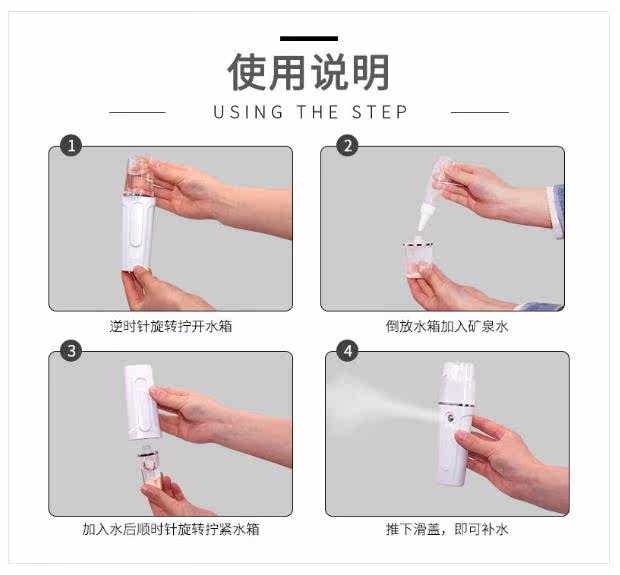 使用说明

USING THE STEP

1

逆时针旋转拧开水箱

2

倒放水箱加入矿泉水

3

加入水后顺时针旋转拧紧水箱

4

推下滑盖，即可补水