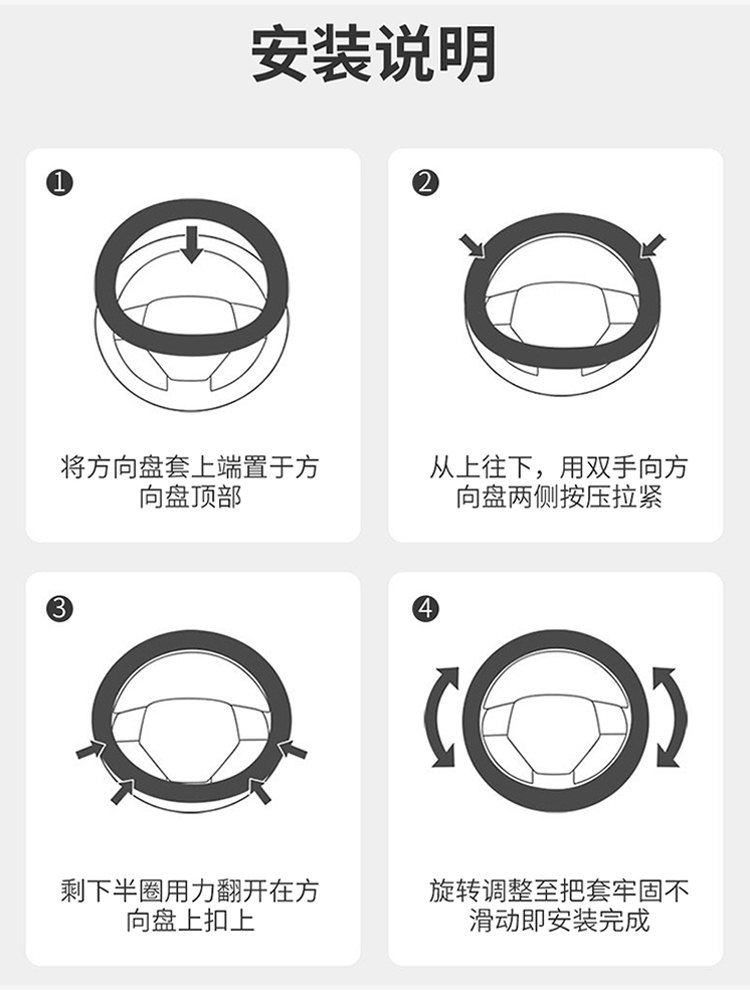 安装说明

❶

将方向盘套上端置于方向盘顶部

❷

从上往下，用双手向方向盘两侧按压拉紧

❸

剩下半圈用力翻开在方向盘上扣上

❹

旋转调整至把套牢固不滑动即安装完成