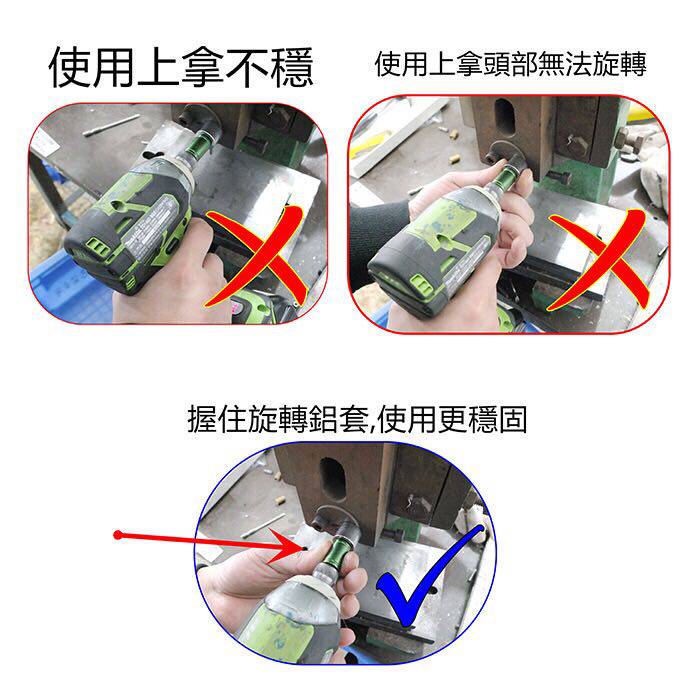 使用上拿不穩

使用上拿頭部無法旋轉

握住旋轉鋁套,使用更穩固