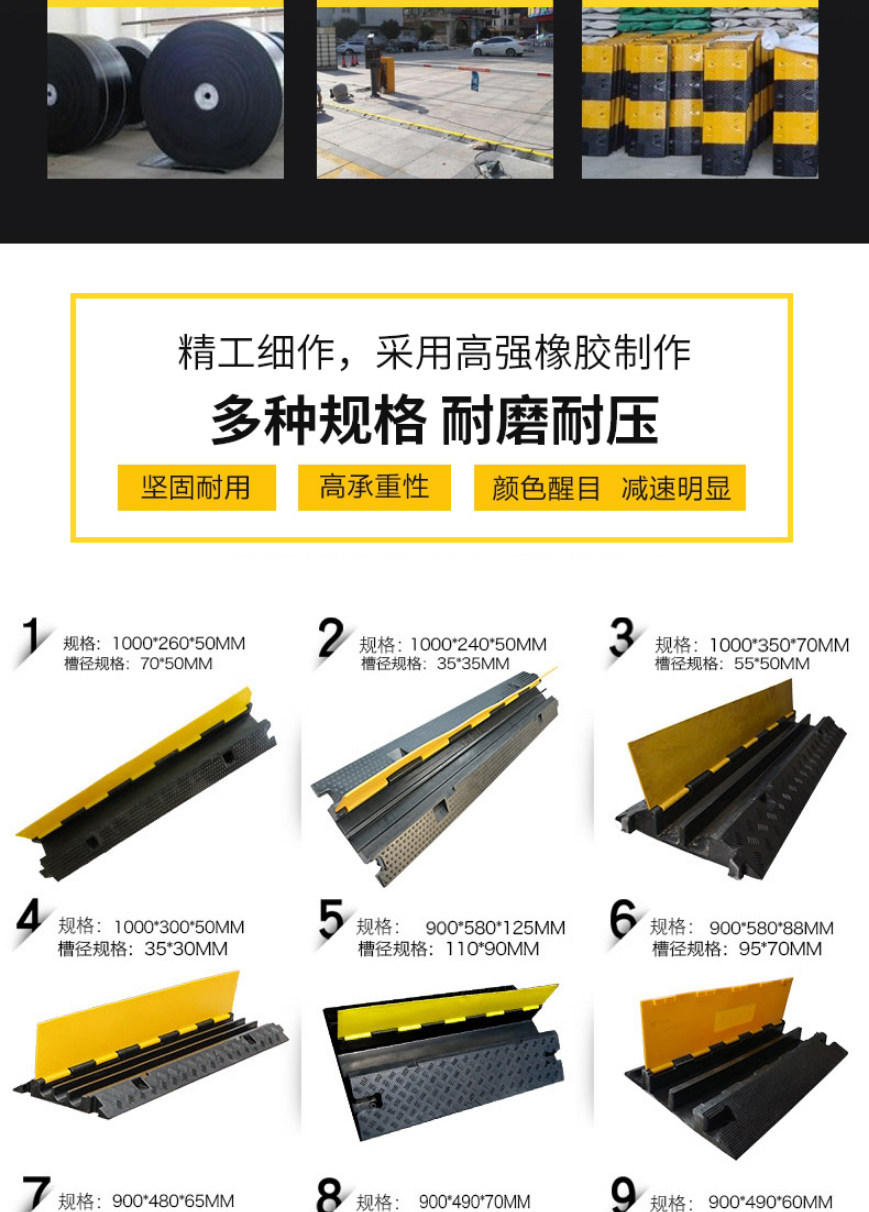 精工细作，采用高强橡胶制作

多种规格 耐磨耐压

坚固耐用

高承重性

颜色醒目 减速明显

1 规格：1000*260*50MM
槽径规格：70*50MM

2 规格：1000*240*50MM
槽径规格：35*35MM

3 规格：1000*350*70MM
槽径规格：55*50MM

4 规格：1000*300*50MM
槽径规格：35*30MM

5 规格： 900*580*125MM
槽径规格：110*90MM

6 规格： 900*580*88MM
槽径规格：95*70MM

7 规格：900*480*65MM

8 规格： 900*490*70MM

9 规格： 900*490*60MM