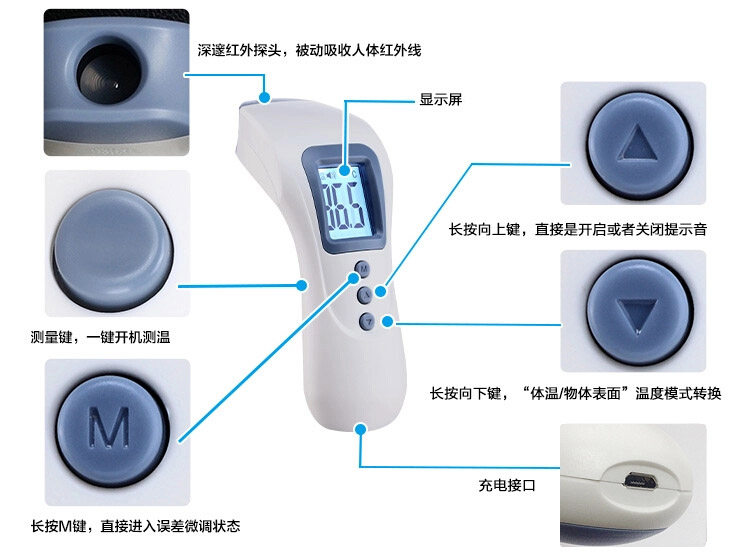 深邃红外探头，被动吸收人体红外线

显示屏

36.5

M

长按向上键，直接是开启或者关闭提示音

测量键，一键开机测温

长按向下键，“体温/物体表面”温度模式转换

M

充电接口

长按M键，直接进入误差微调状态