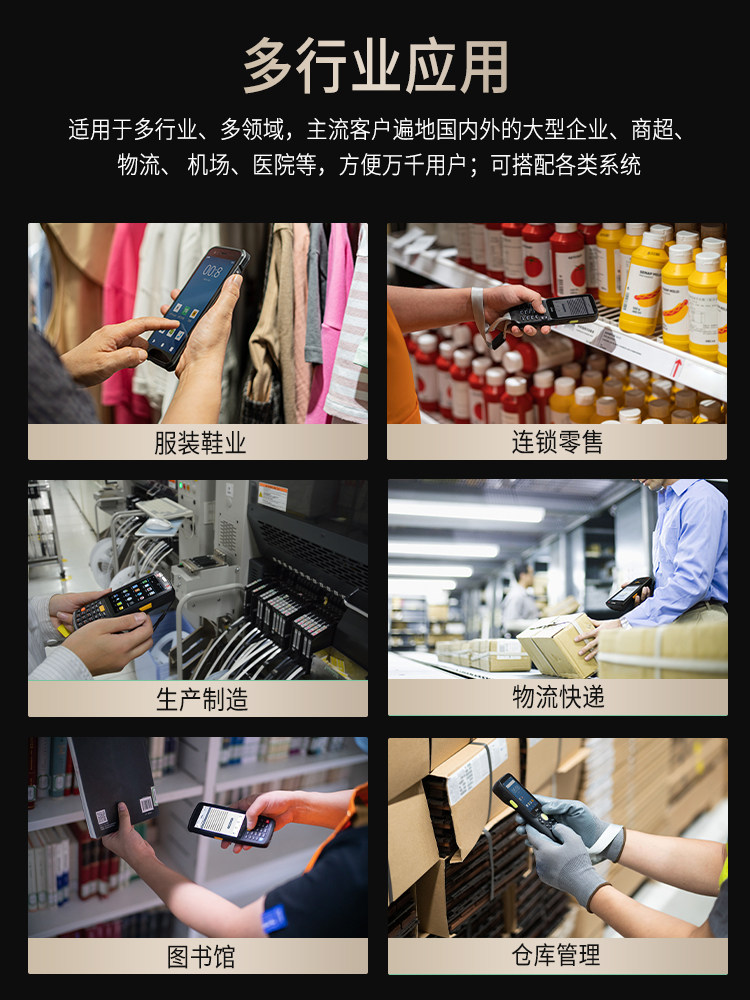 多行业应用

适用于多行业、多领域，主流客户遍地国内外的大型企业、商超、物流、机场、医院等，方便万千用户；可搭配各类系统

服装鞋业

连锁零售

生产制造

物流快递

图书馆

仓库管理