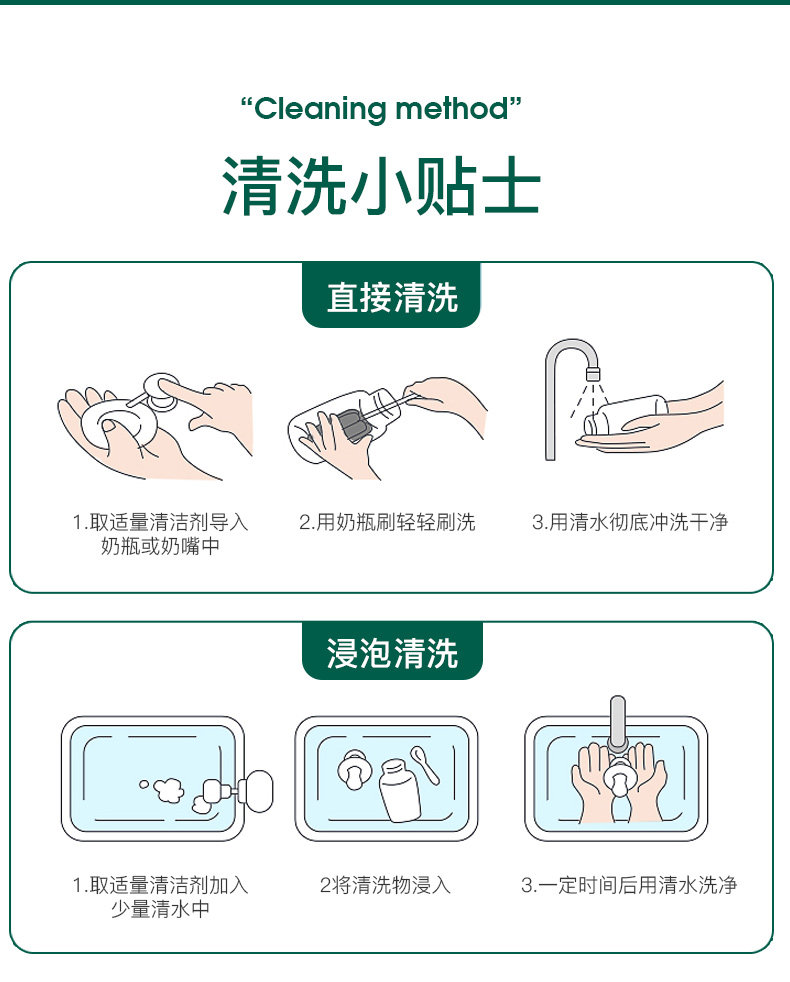 “Cleaning method”

清洗小贴士

直接清洗

1.取适量清洁剂导入奶瓶或奶嘴中

2.用奶瓶刷轻轻刷洗

3.用清水彻底冲洗干净

浸泡清洗

1.取适量清洁剂加入少量清水中

2将清洗物浸入

3.一定时间后用清水洗净