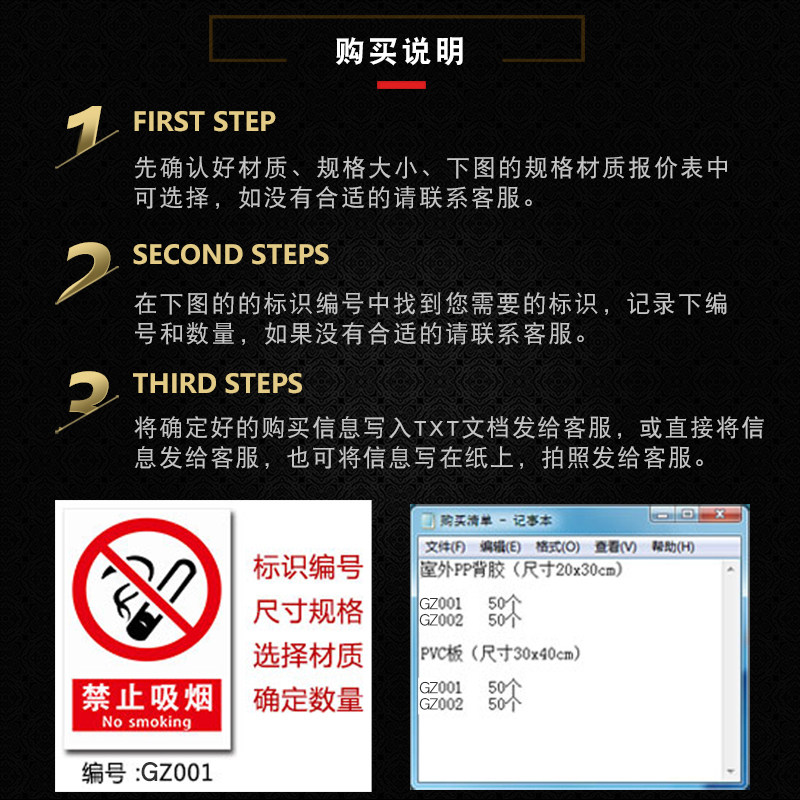 购买说明

1 FIRST STEP
先确认好材质、规格大小、下图的规格材质报价表中可选择，如没有合适的请联系客服。

2 SECOND STEPS
在下图的的标识编号中找到您需要的标识，记录下编号和数量，如果没有合适的请联系客服。

3 THIRD STEPS
将确定好的购买信息写入TXT文档发给客服，或直接将信息发给客服，也可将信息写在纸上，拍照发给客服。

禁止吸烟
No smoking

编号 :GZ001

标识编号
尺寸规格
选择材质
确定数量

购买清单 - 记事本
文件(F) 编辑(E) 格式(O) 查看(V) 帮助(H)
室外PP背胶（尺寸20x30cm）

GZ001 50个
GZ002 50个

PVC板（尺寸30x40cm）

GZ001 50个
GZ002 50个