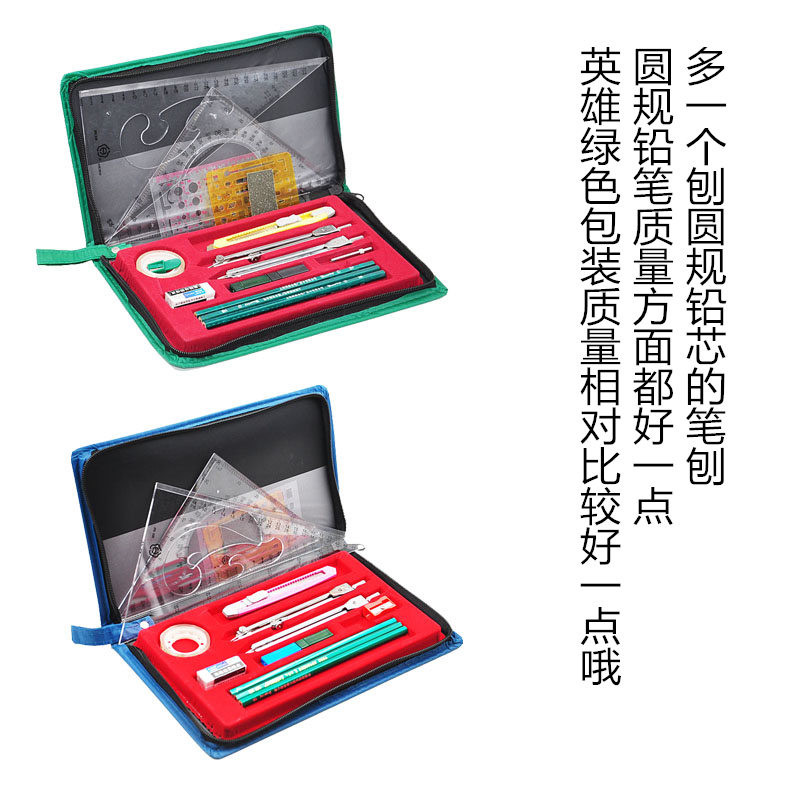 多一个刨圆规铅芯的笔刨
圆规铅笔质量方面都好一点
英雄绿色包装质量相对比较好一点哦