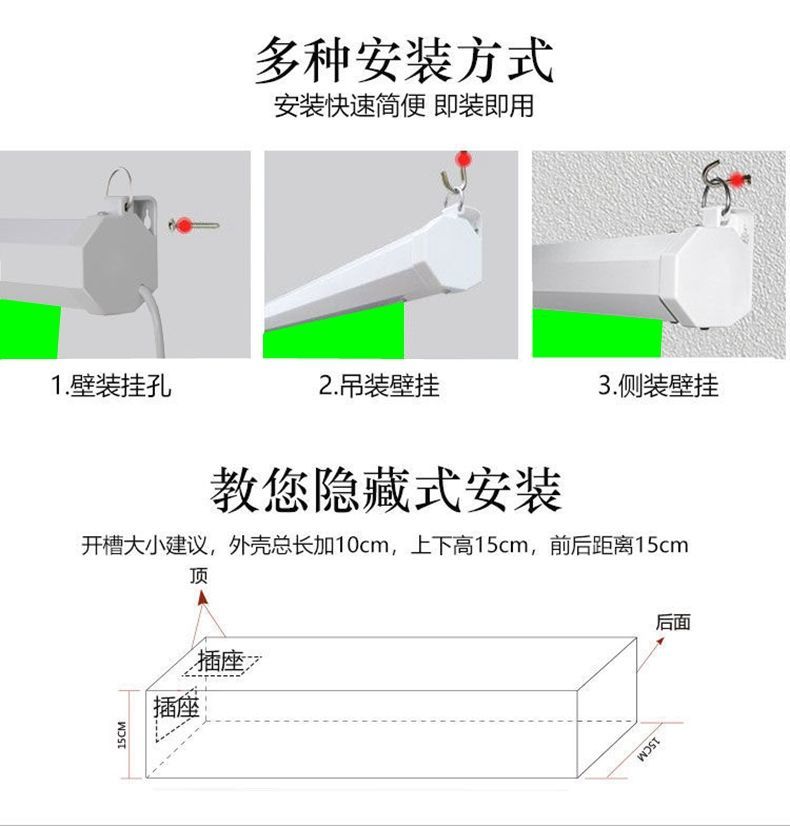 多种安装方式

安装快速简便 即装即用

1.壁装挂孔

2.吊装壁挂

3.侧装壁挂

教您隐藏式安装

开槽大小建议，外壳总长加10cm，上下高15cm，前后距离15cm

顶

后面

插座

插座

15CM

15CM