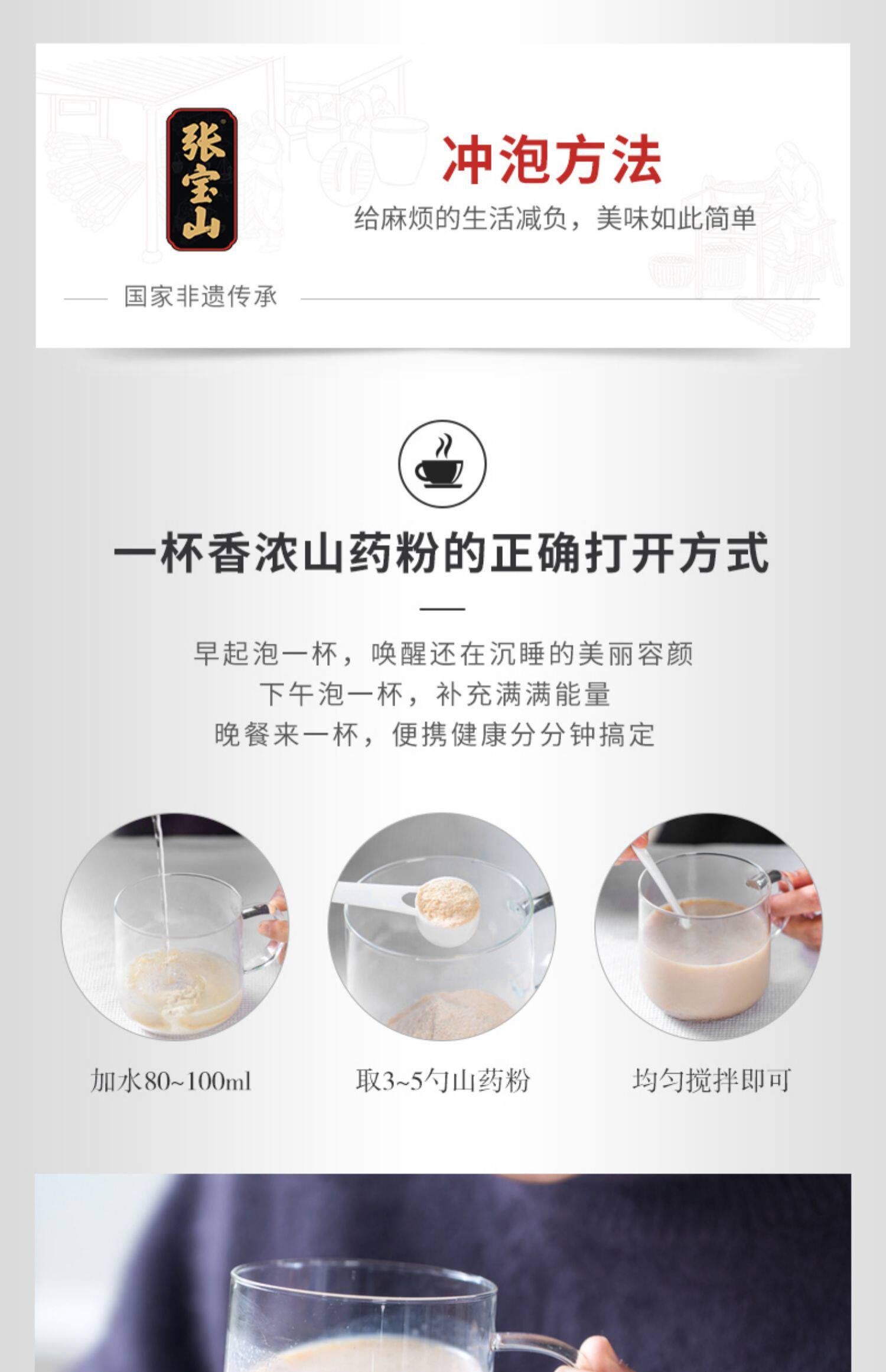 张宝山

冲泡方法

给麻烦的生活减负，美味如此简单

国家非遗传承

一杯香浓山药粉的正确打开方式

早起泡一杯，唤醒还在沉睡的美丽容颜
下午泡一杯，补充满满能量
晚餐来一杯，便携健康分分钟搞定

加水80~100ml

取3~5勺山药粉

均匀搅拌即可