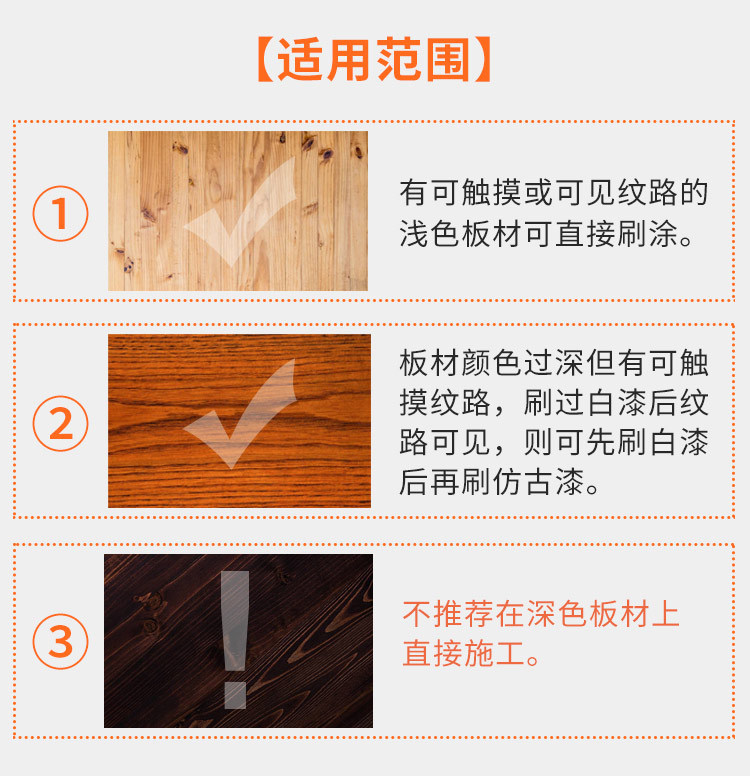 【适用范围】

①

有可触摸或可见纹路的浅色板材可直接刷涂。

②

板材颜色过深但有可触摸纹路，刷过白漆后纹路可见，则可先刷白漆后再刷仿古漆。

③

不推荐在深色板材上直接施工。