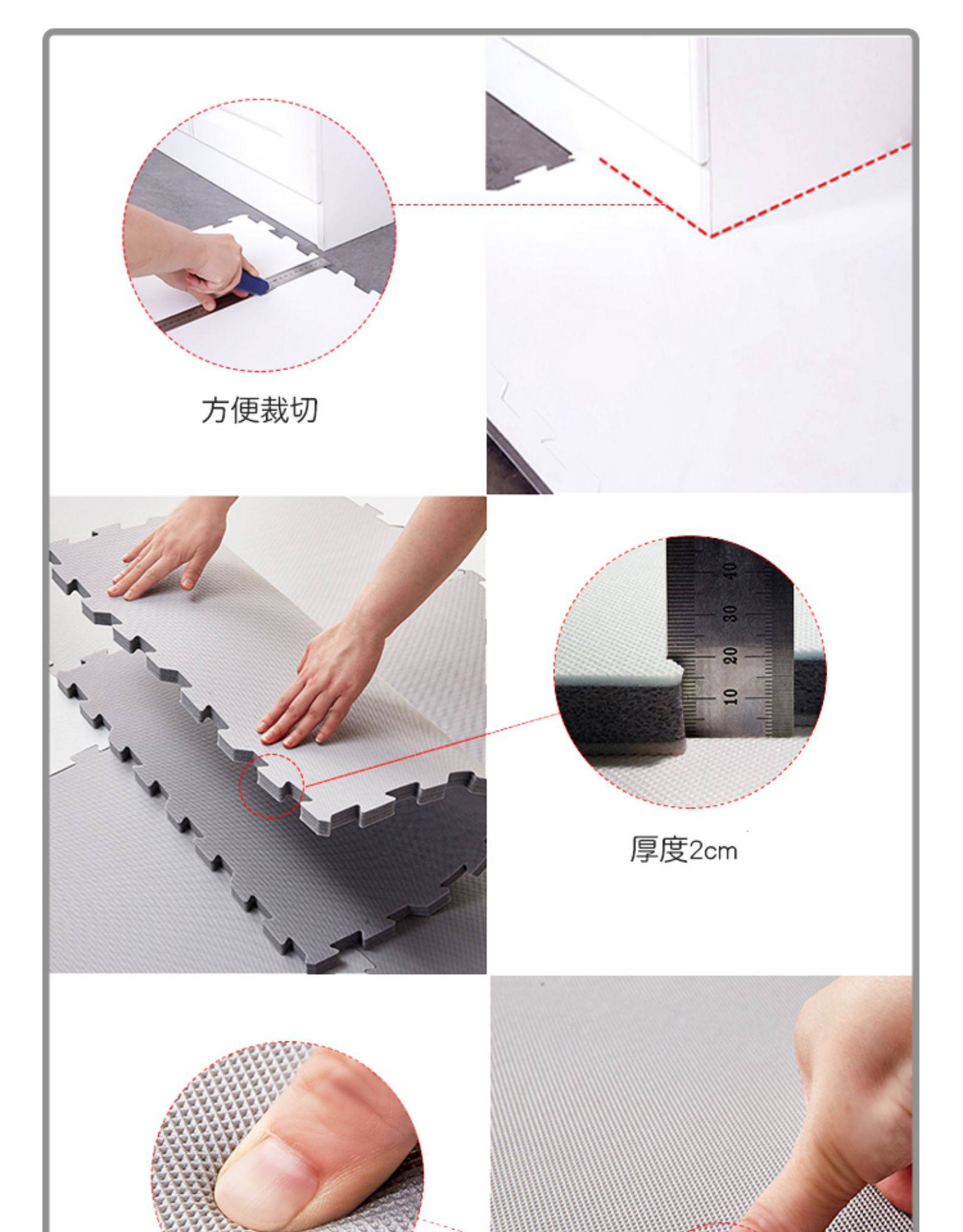 方便裁切

40
30
20
10

厚度2cm