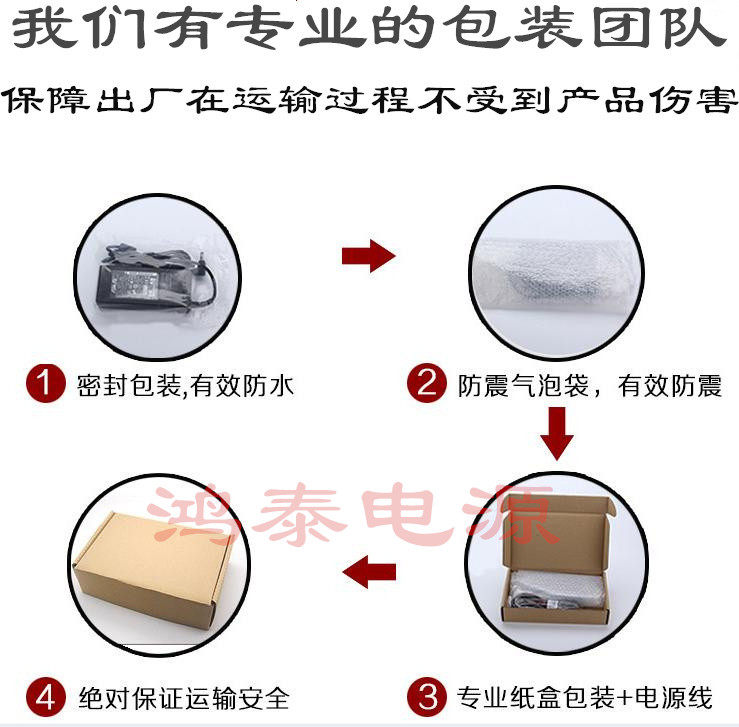 我们有专业的包装团队

保障出厂在运输过程不受到产品伤害

1 密封包装,有效防水

2 防震气泡袋，有效防震

鸿泰电源

4 绝对保证运输安全

3 专业纸盒包装+电源线