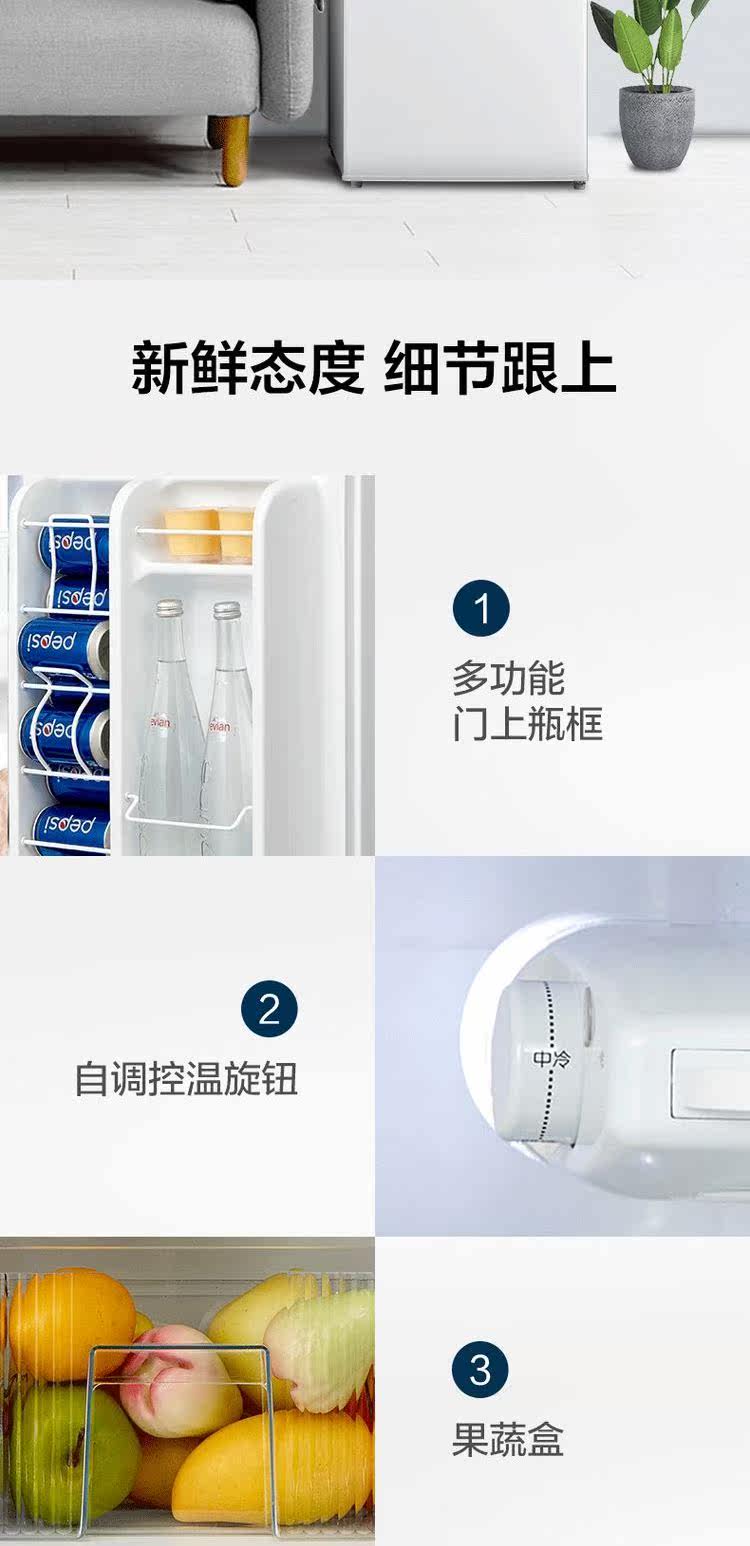 新鲜态度 细节跟上

pepsi
pepsi
pepsi
pepsi
pepsi
evian
evian

1
多功能
门上瓶框

2
自调控温旋钮

中冷

3
果蔬盒