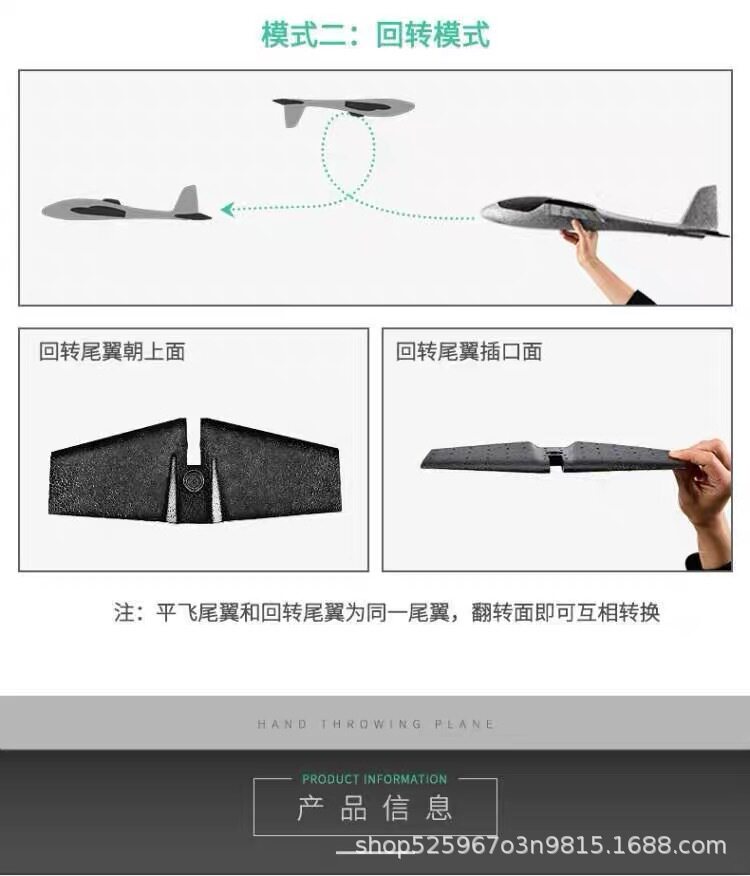 模式二：回转模式

回转尾翼朝上面

回转尾翼插口面

注：平飞尾翼和回转尾翼为同一尾翼，翻转面即可互相转换

HAND THROWING PLANE

PRODUCT INFORMATION

产品信息

shop525967o3n9815.1688.com