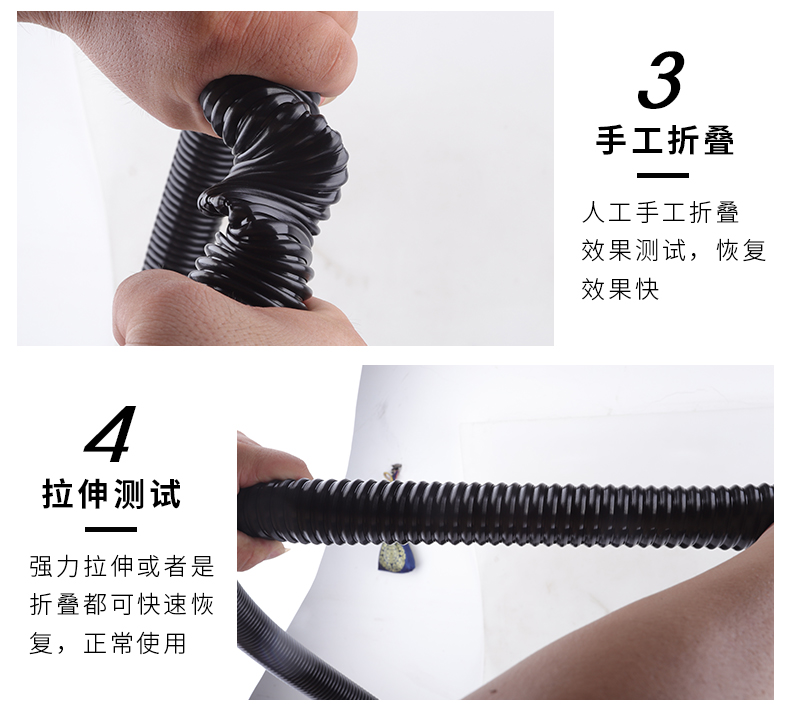 3
手工折叠

人工手工折叠效果测试，恢复效果快

4
拉伸测试

强力拉伸或者是折叠都可快速恢复，正常使用