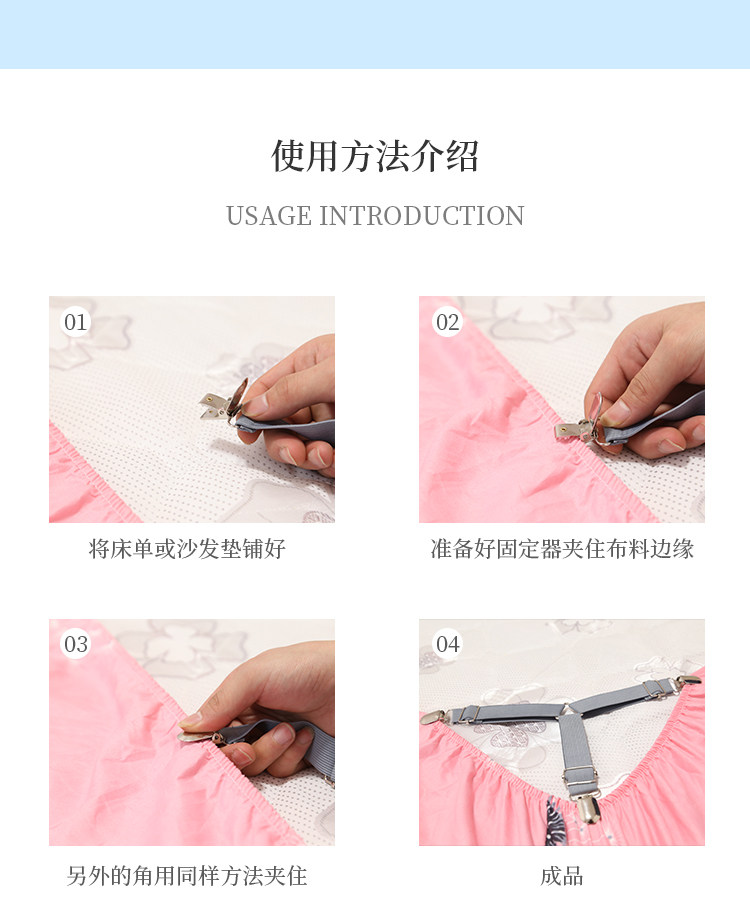 使用方法介绍

USAGE INTRODUCTION

01

将床单或沙发垫铺好

02

准备好固定器夹住布料边缘

03

另外的角用同样方法夹住

04

成品