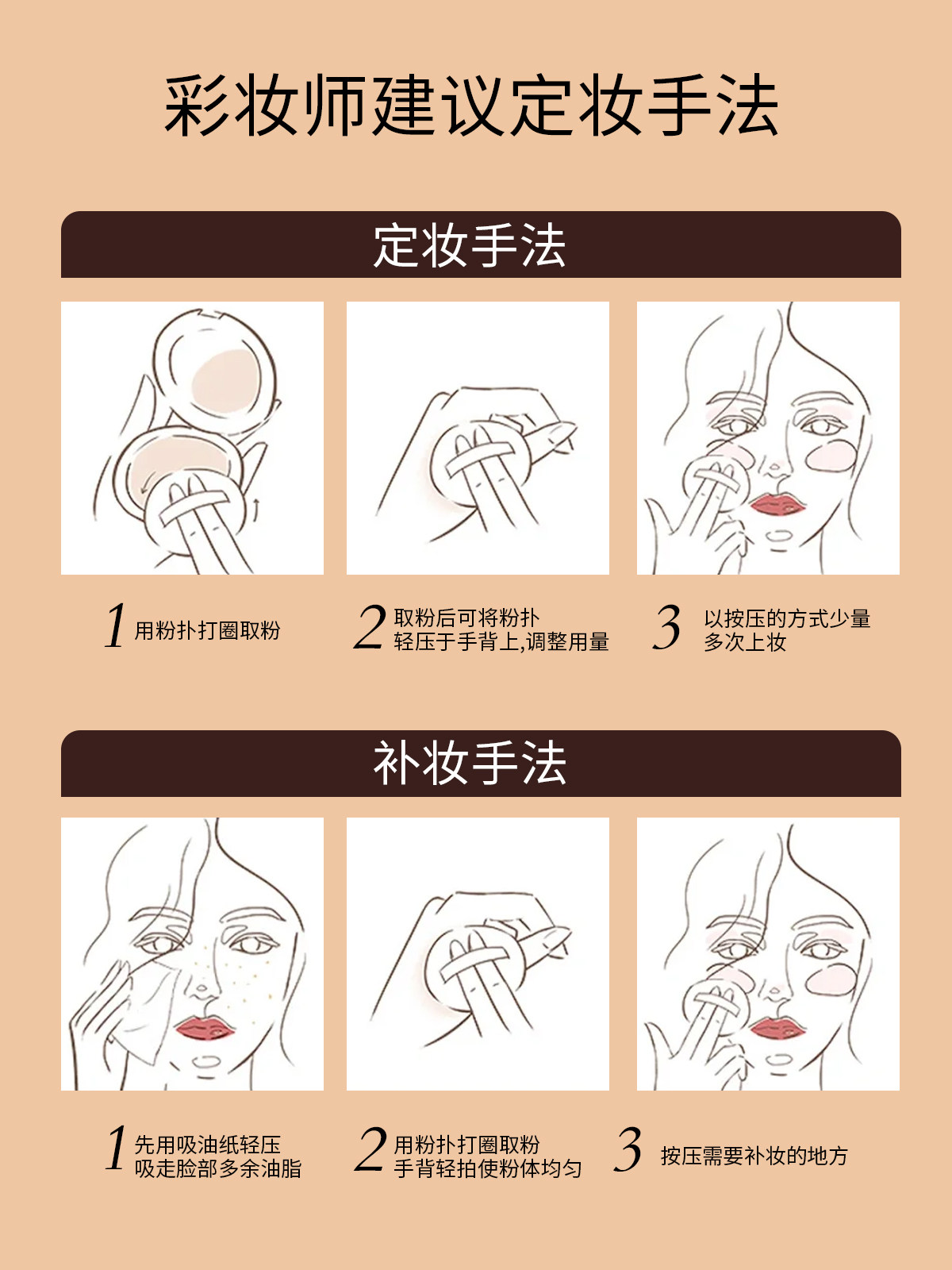 彩妆师建议定妆手法

定妆手法

1 用粉扑打圈取粉

2 取粉后可将粉扑轻压于手背上,调整用量

3 以按压的方式少量多次上妆

补妆手法

1 先用吸油纸轻压吸走脸部多余油脂

2 用粉扑打圈取粉手背轻拍使粉体均匀

3 按压需要补妆的地方