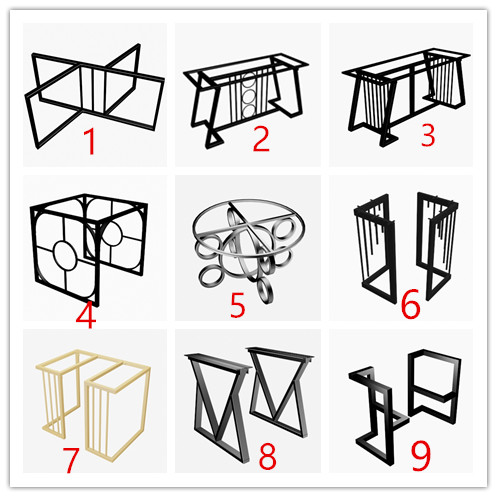 1
2
3
4
5
6
7
8
9