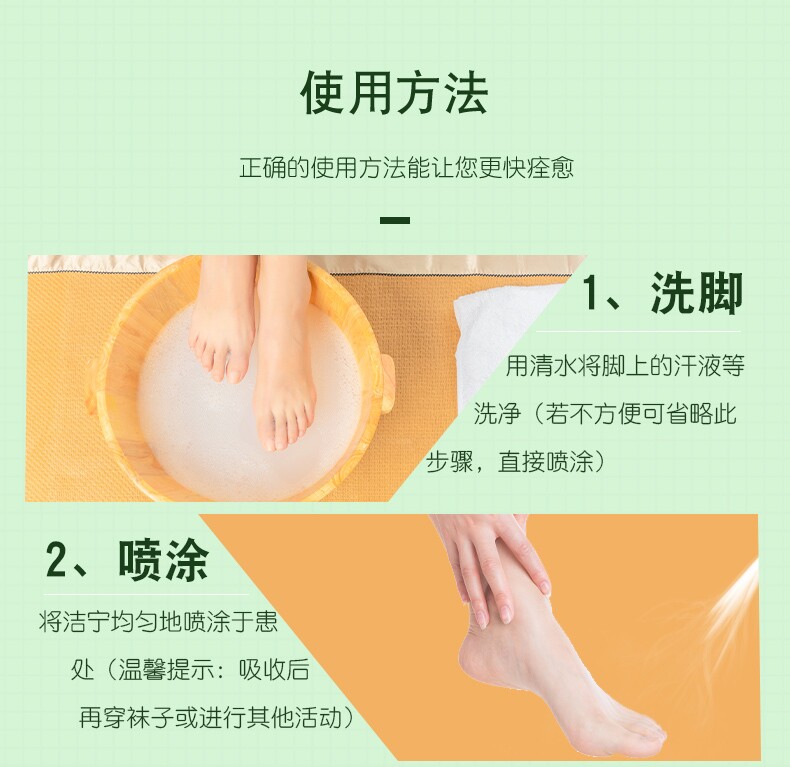 使用方法

正确的使用方法能让您更快痊愈

1、洗脚

用清水将脚上的汗液等洗净（若不方便可省略此步骤，直接喷涂）

2、喷涂

将洁宁均匀地喷涂于患处（温馨提示：吸收后再穿袜子或进行其他活动）