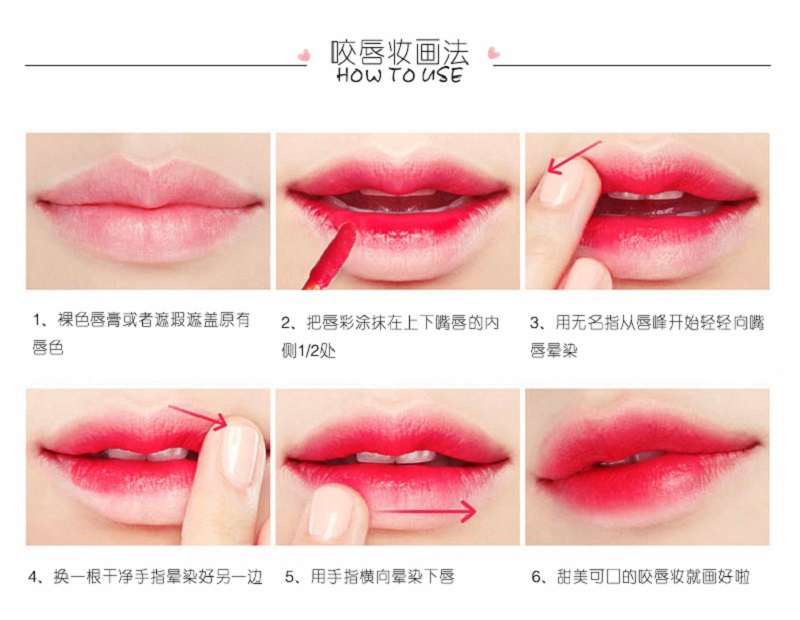 咬唇妆画法
HOW TO USE

1、裸色唇膏或者遮瑕遮盖原有唇色

2、把唇彩涂抹在上下嘴唇的内侧1/2处

3、用无名指从唇峰开始轻轻向嘴唇晕染

4、换一根干净手指晕染好另一边

5、用手指横向晕染下唇

6、甜美可口的咬唇妆就画好啦