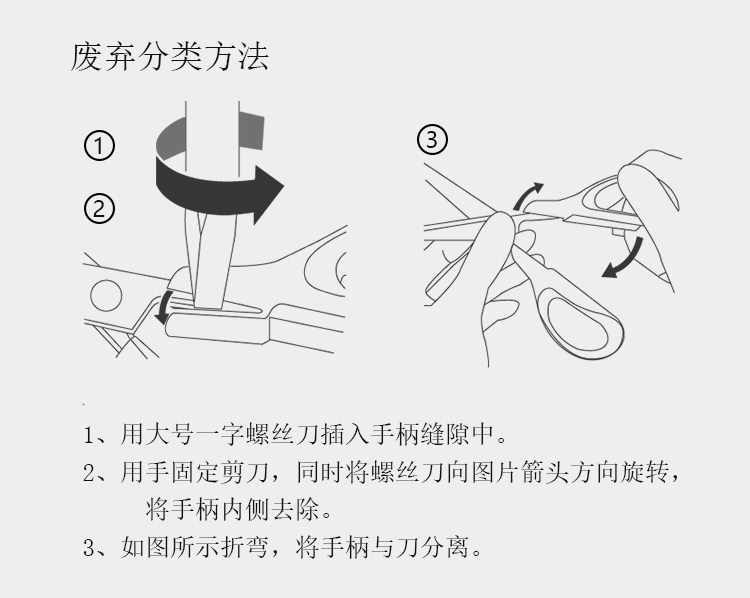 废弃分类方法

①

②

③

1、用大号一字螺丝刀插入手柄缝隙中。

2、用手固定剪刀，同时将螺丝刀向图片箭头方向旋转，将手柄内侧去除。

3、如图所示折弯，将手柄与刀分离。