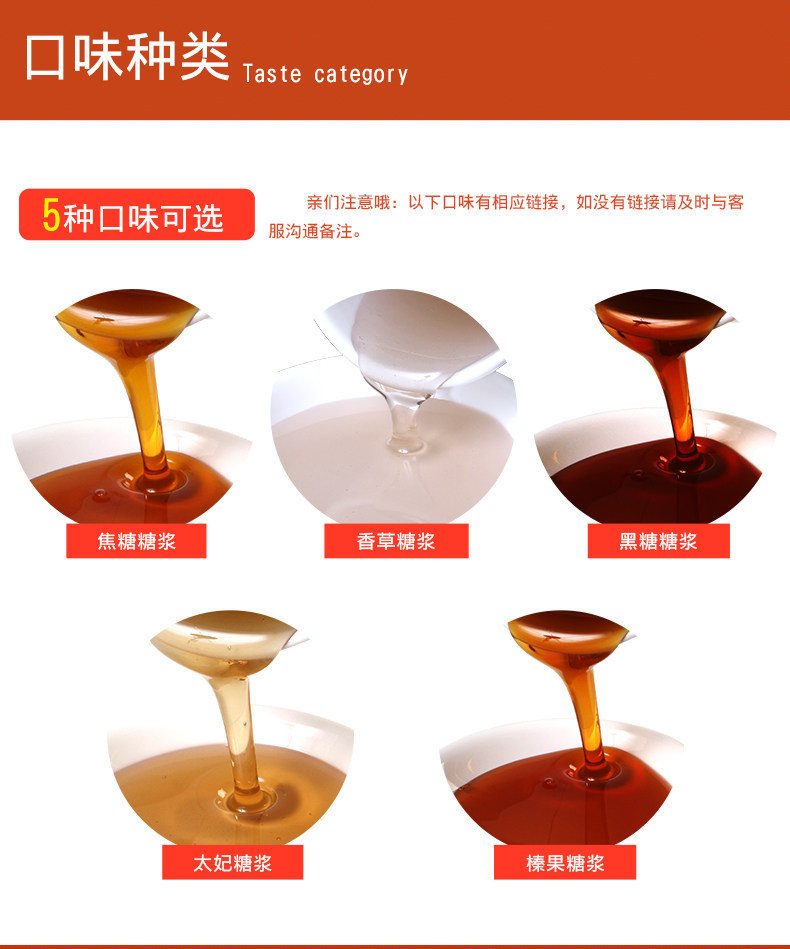 口味种类 Taste category

5种口味可选

亲们注意哦：以下口味有相应链接，如没有链接请及时与客服沟通备注。

焦糖糖浆

香草糖浆

黑糖糖浆

太妃糖浆

榛果糖浆