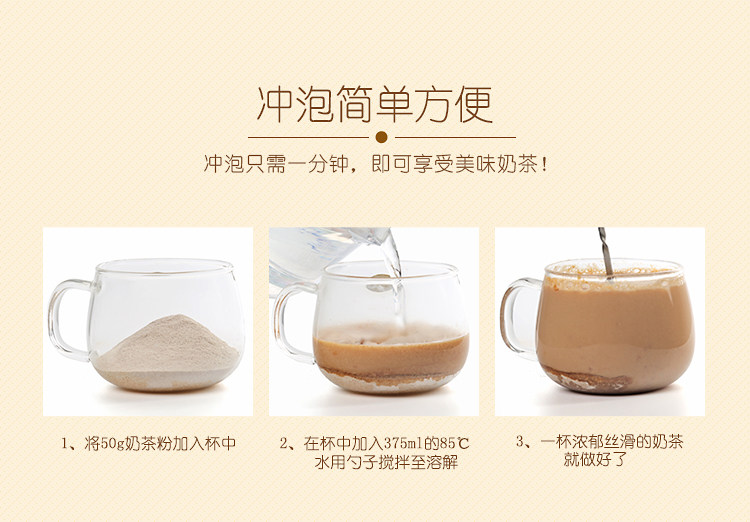 冲泡简单方便

冲泡只需一分钟，即可享受美味奶茶！

1、将50g奶茶粉加入杯中

2、在杯中加入375ml的85℃水用勺子搅拌至溶解

3、一杯浓郁丝滑的奶茶就做好了