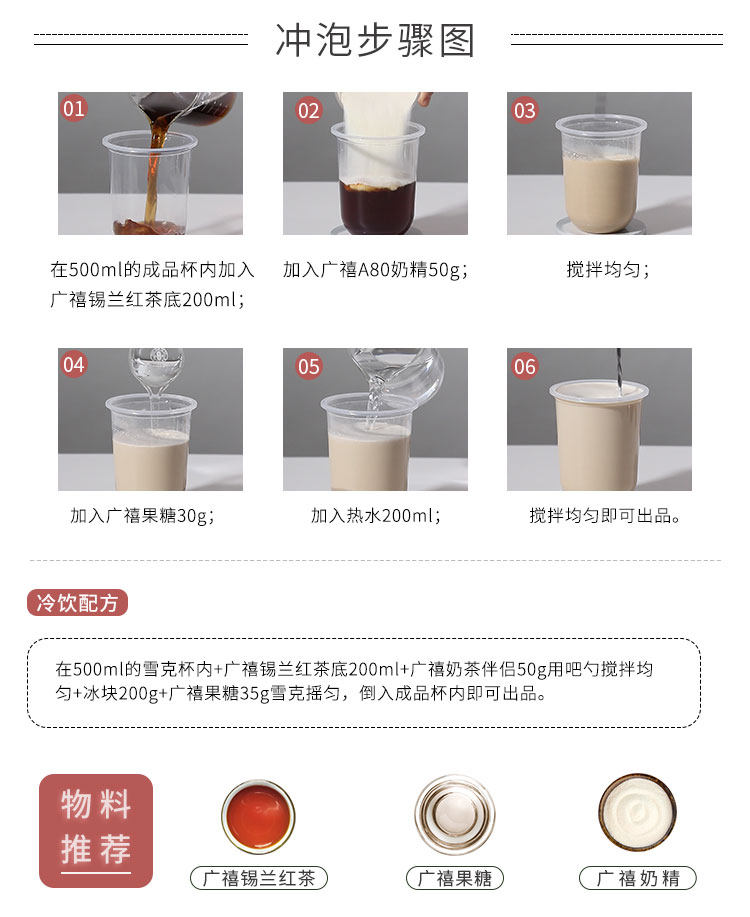 冲泡步骤图

01
在500ml的成品杯内加入广禧锡兰红茶底200ml；

02
加入广禧A80奶精50g；

03
搅拌均匀；

04
加入广禧果糖30g；

05
加入热水200ml；

06
搅拌均匀即可出品。

冷饮配方

在500ml的雪克杯内+广禧锡兰红茶底200ml+广禧奶茶伴侣50g用吧勺搅拌均匀+冰块200g+广禧果糖35g雪克摇匀，倒入成品杯内即可出品。

物料推荐

广禧锡兰红茶

广禧果糖

广禧奶精