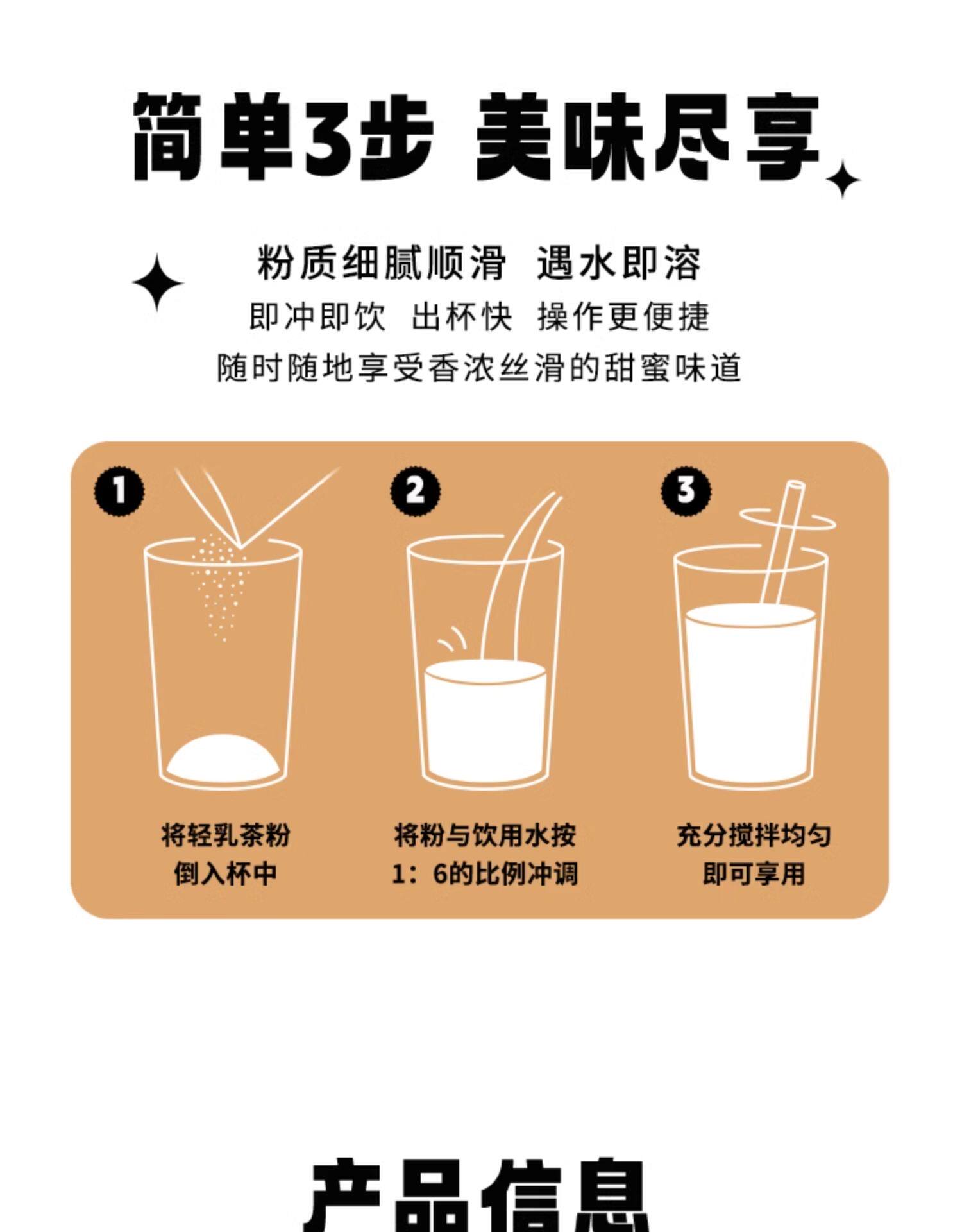 简单3步 美味尽享

粉质细腻顺滑 遇水即溶
即冲即饮 出杯快 操作更便捷
随时随地享受香浓丝滑的甜蜜味道

1

将轻乳茶粉
倒入杯中

2

将粉与饮用水按
1：6的比例冲调

3

充分搅拌均匀
即可享用

产品信息