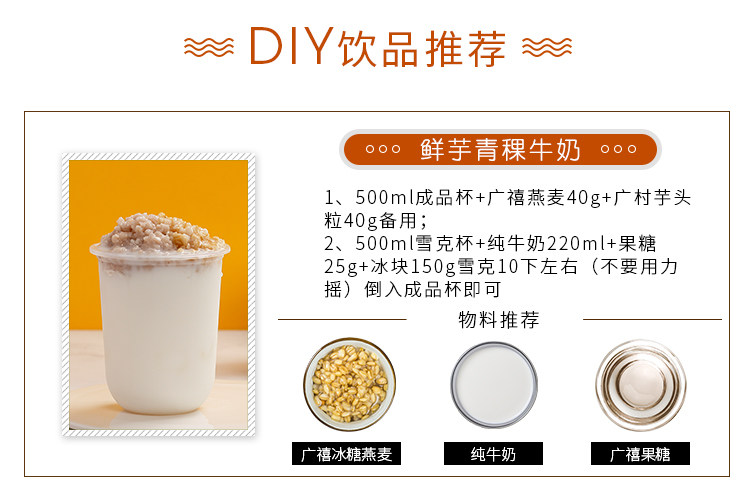 DIY饮品推荐

鲜芋青稞牛奶

1、500ml成品杯+广禧燕麦40g+广村芋头粒40g备用；
2、500ml雪克杯+纯牛奶220ml+果糖25g+冰块150g雪克10下左右（不要用力摇）倒入成品杯即可

物料推荐

广禧冰糖燕麦

纯牛奶

广禧果糖