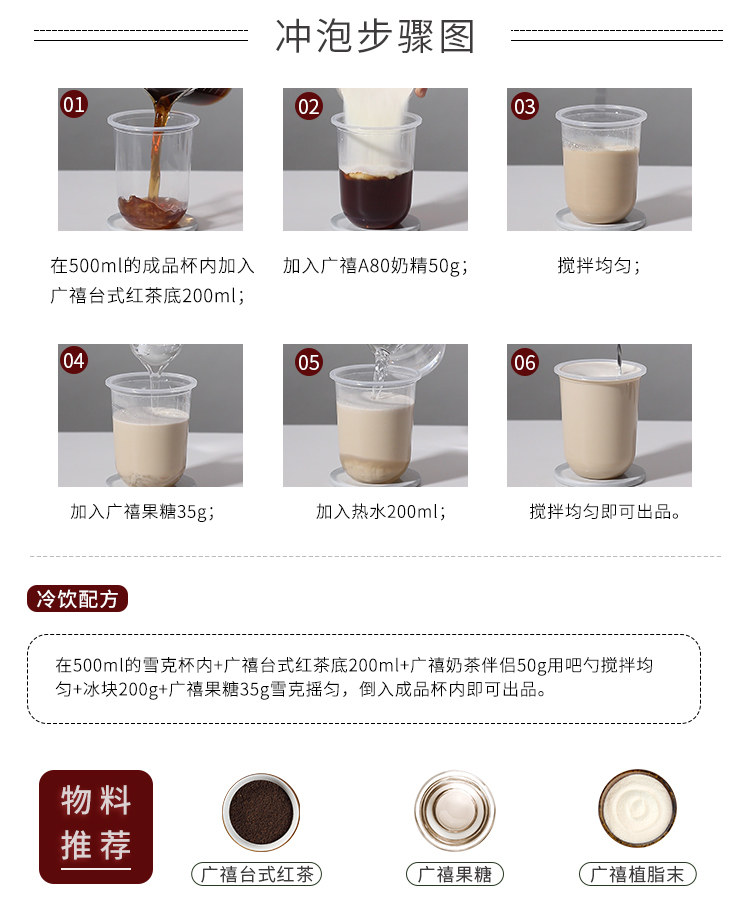 冲泡步骤图

01

在500ml的成品杯内加入广禧台式红茶底200ml；

02

加入广禧A80奶精50g；

03

搅拌均匀；

04

加入广禧果糖35g；

05

加入热水200ml；

06

搅拌均匀即可出品。

冷饮配方

在500ml的雪克杯内+广禧台式红茶底200ml+广禧奶茶伴侣50g用吧勺搅拌均匀+冰块200g+广禧果糖35g雪克摇匀，倒入成品杯内即可出品。

物料推荐

广禧台式红茶

广禧果糖

广禧植脂末