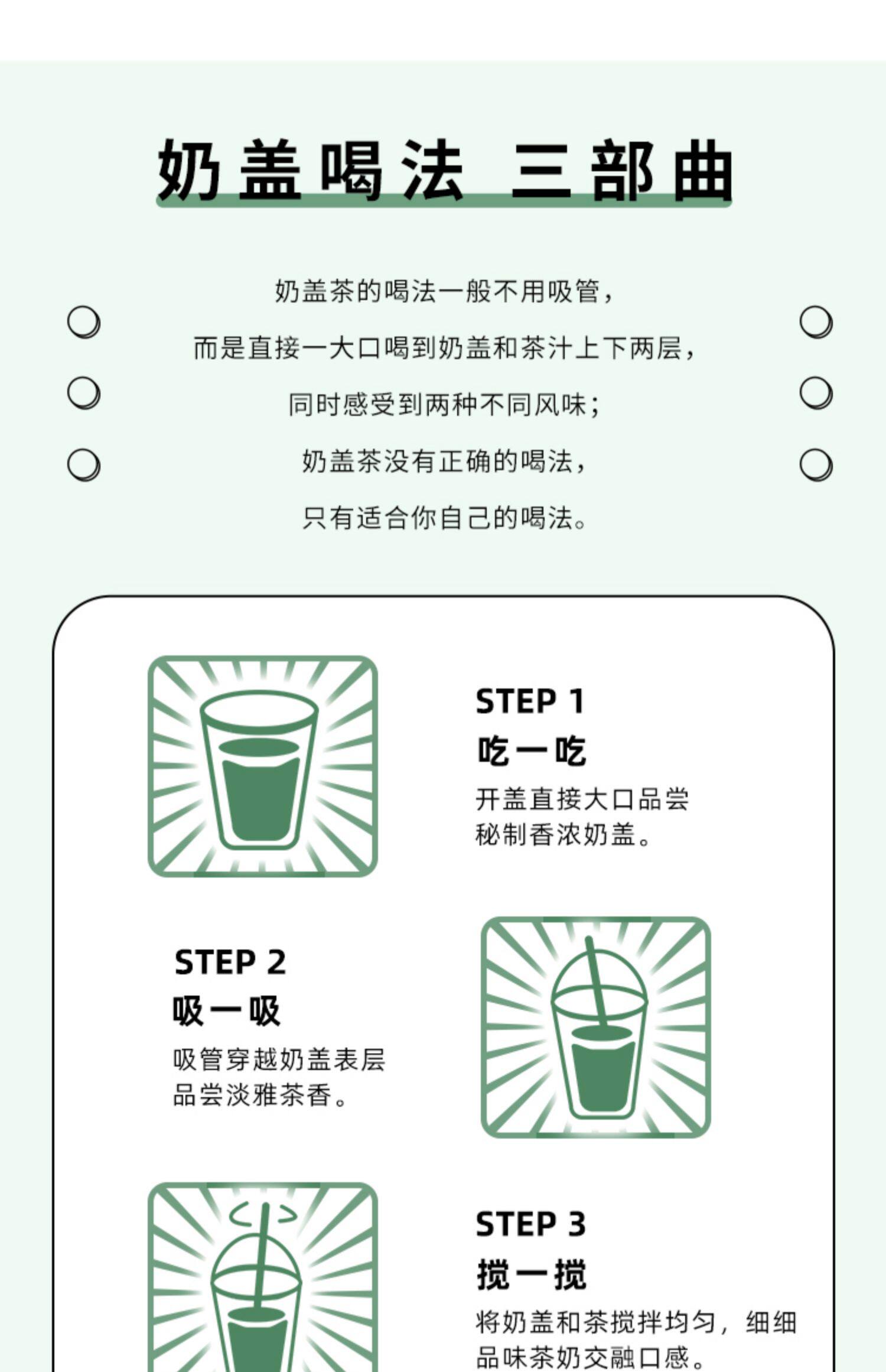 奶盖喝法 三部曲

奶盖茶的喝法一般不用吸管，
而是直接一大口喝到奶盖和茶汁上下两层，
同时感受到两种不同风味；
奶盖茶没有正确的喝法，
只有适合你自己的喝法。

STEP 1
吃一吃
开盖直接大口品尝
秘制香浓奶盖。

STEP 2
吸一吸
吸管穿越奶盖表层
品尝淡雅茶香。

STEP 3
搅一搅
将奶盖和茶搅拌均匀，细细品味茶奶交融口感。