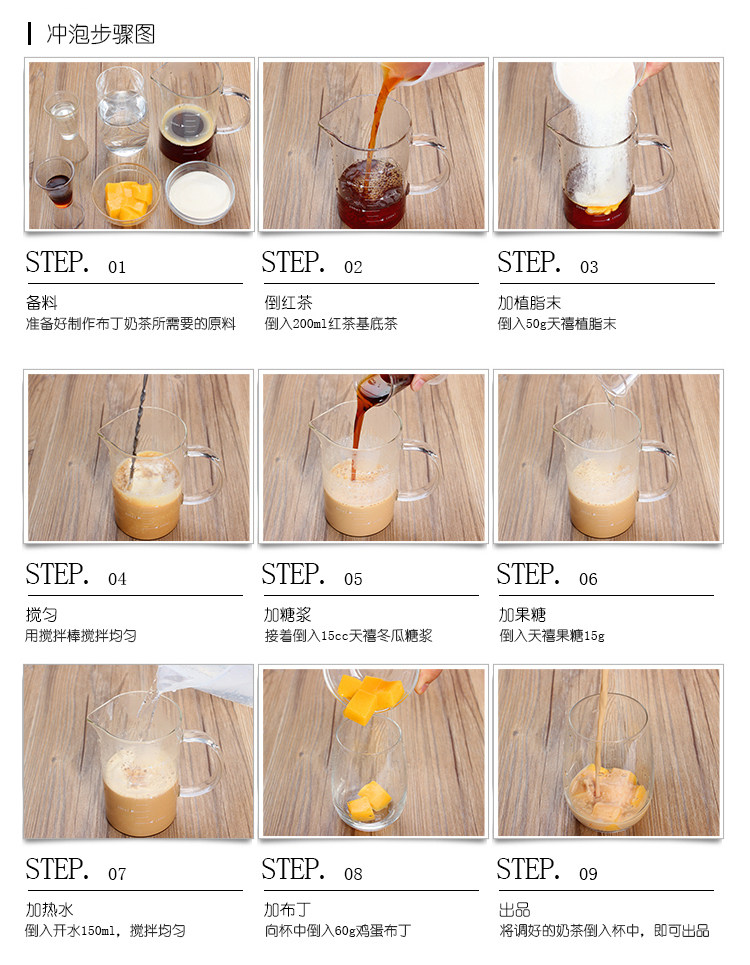 冲泡步骤图

STEP. 01
备料
准备好制作布丁奶茶所需要的原料

STEP. 02
倒红茶
倒入200ml红茶基底茶

STEP. 03
加植脂末
倒入50g天禧植脂末

STEP. 04
搅匀
用搅拌棒搅拌均匀

STEP. 05
加糖浆
接着倒入15cc天禧冬瓜糖浆

STEP. 06
加果糖
倒入天禧果糖15g

STEP. 07
加热水
倒入开水150ml，搅拌均匀

STEP. 08
加布丁
向杯中倒入60g鸡蛋布丁

STEP. 09
出品
将调好的奶茶倒入杯中，即可出品