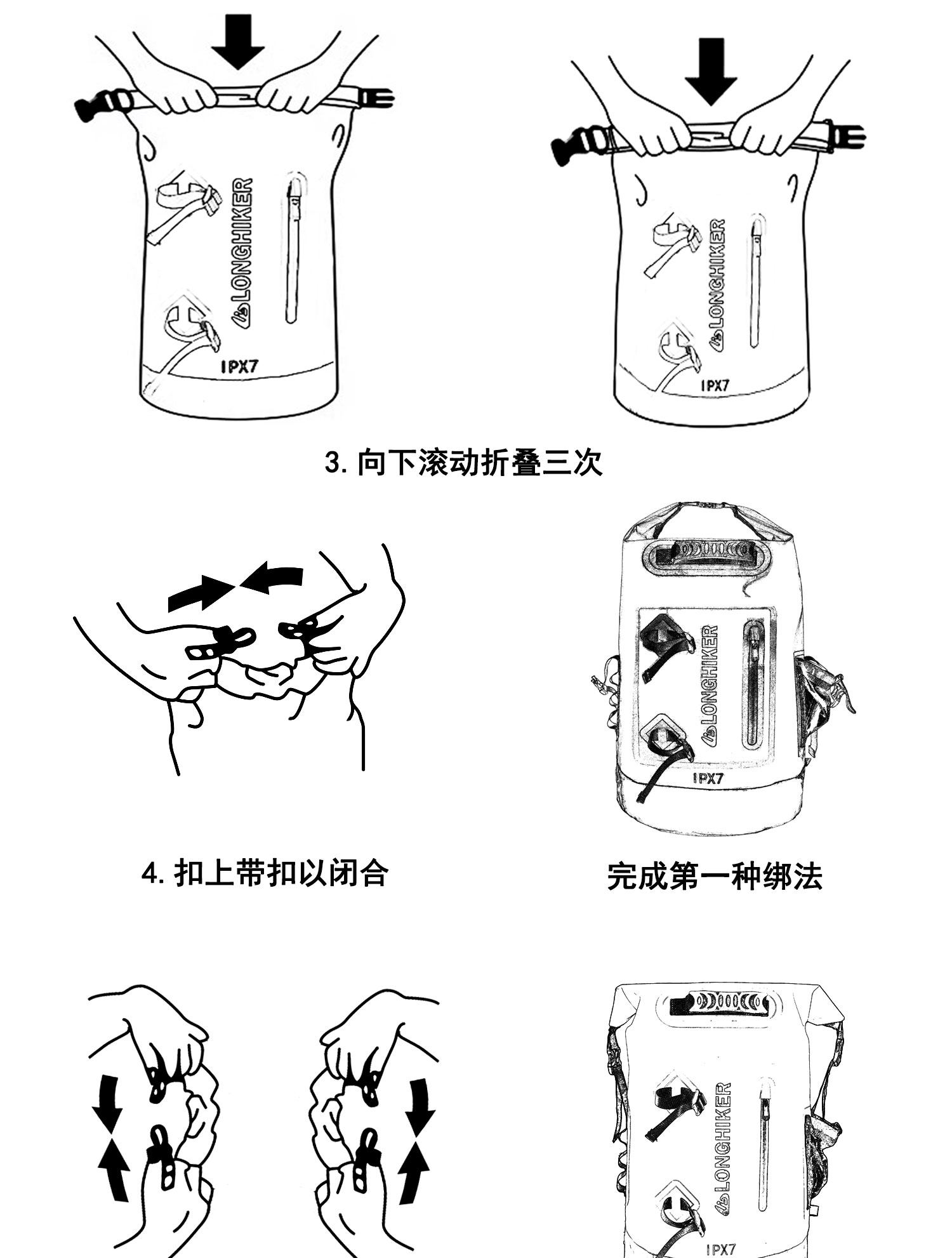 LONGHIKER
IPX7

LONGHIKER
IPX7

3. 向下滚动折叠三次

LONGHIKER
IPX7

4. 扣上带扣以闭合

完成第一种绑法

LONGHIKER
IPX7