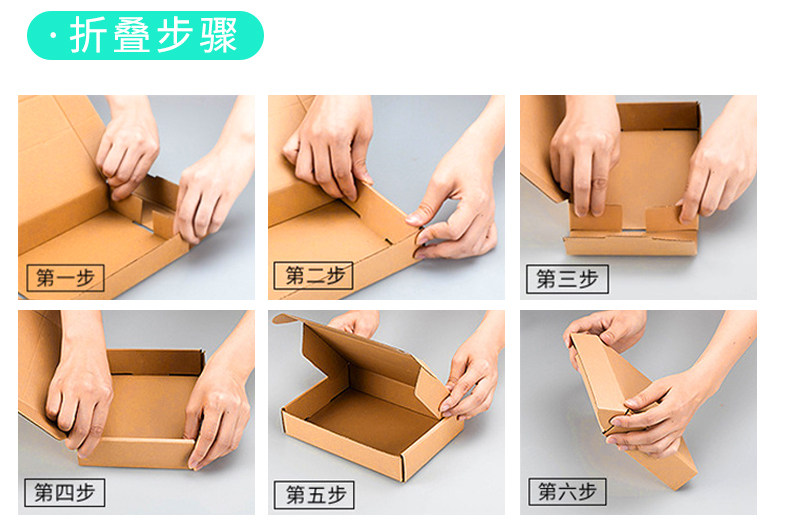 · 折叠步骤

第一步

第二步

第三步

第四步

第五步

第六步