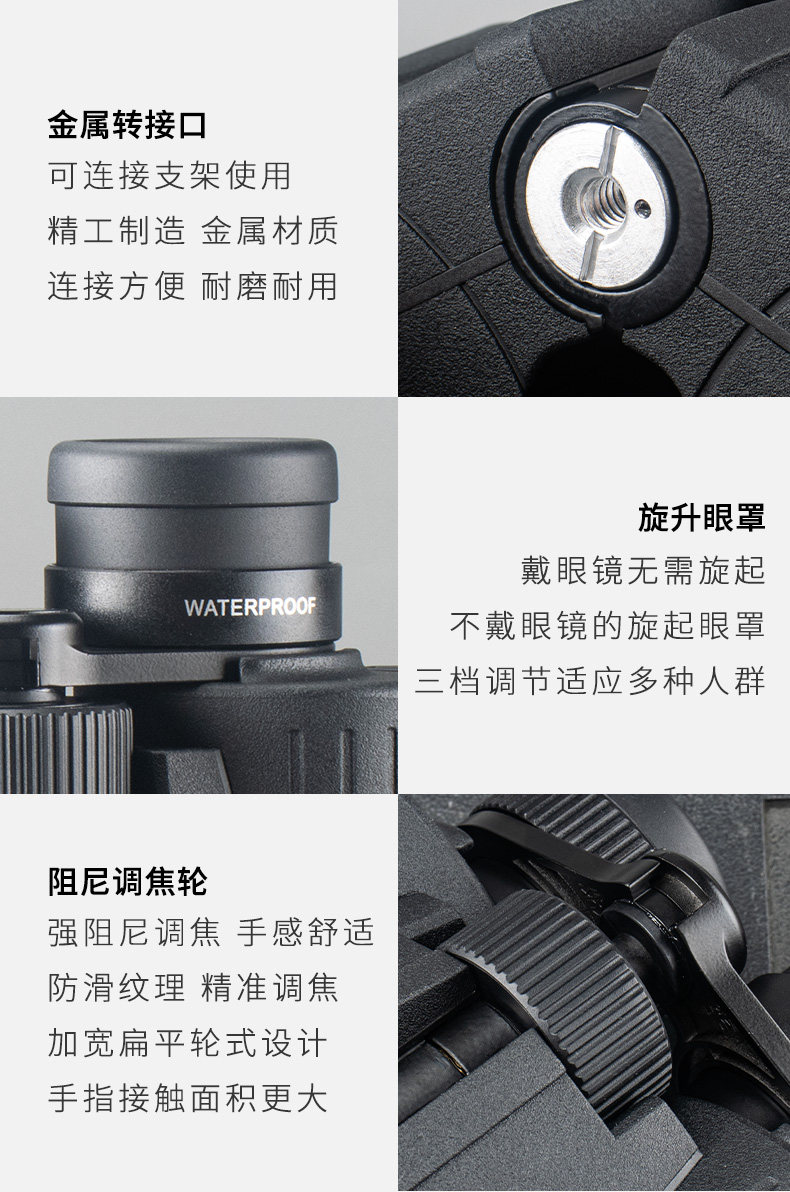 金属转接口
可连接支架使用
精工制造 金属材质
连接方便 耐磨耐用

WATERPROOF

旋升眼罩
戴眼镜无需旋起
不戴眼镜的旋起眼罩
三档调节适应多种人群

阻尼调焦轮
强阻尼调焦 手感舒适
防滑纹理 精准调焦
加宽扁平轮式设计
手指接触面积更大