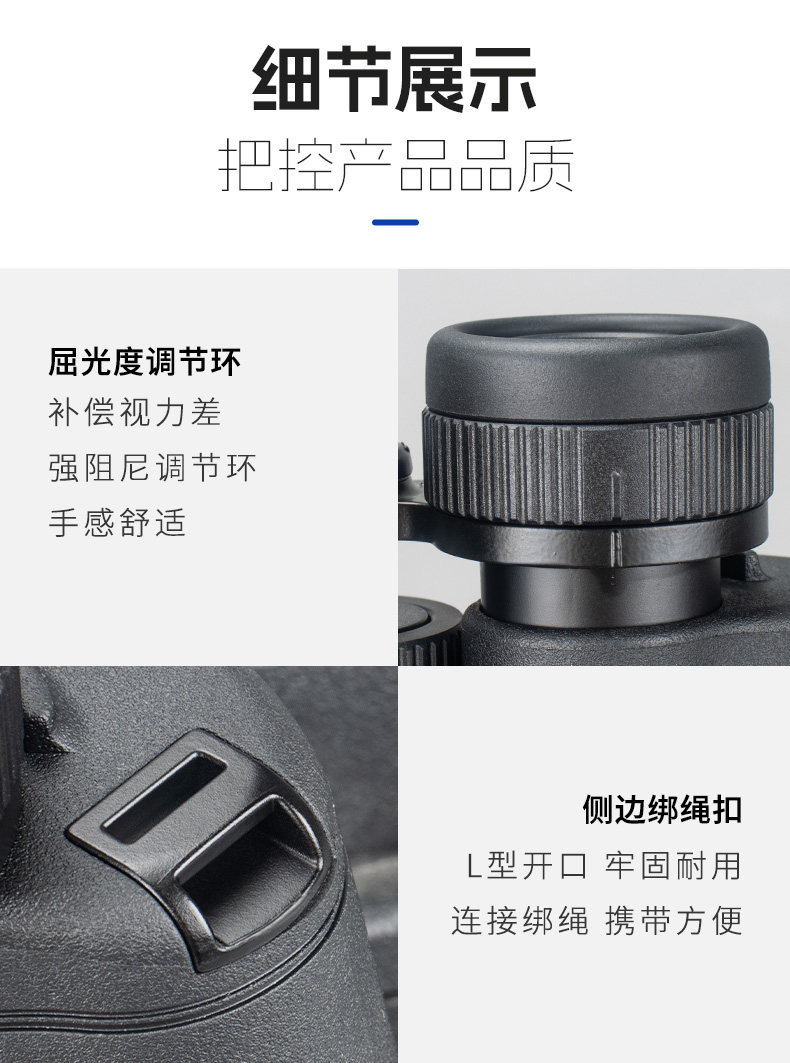 细节展示
把控产品品质

屈光度调节环
补偿视力差
强阻尼调节环
手感舒适

侧边绑绳扣
L型开口 牢固耐用
连接绑绳 携带方便