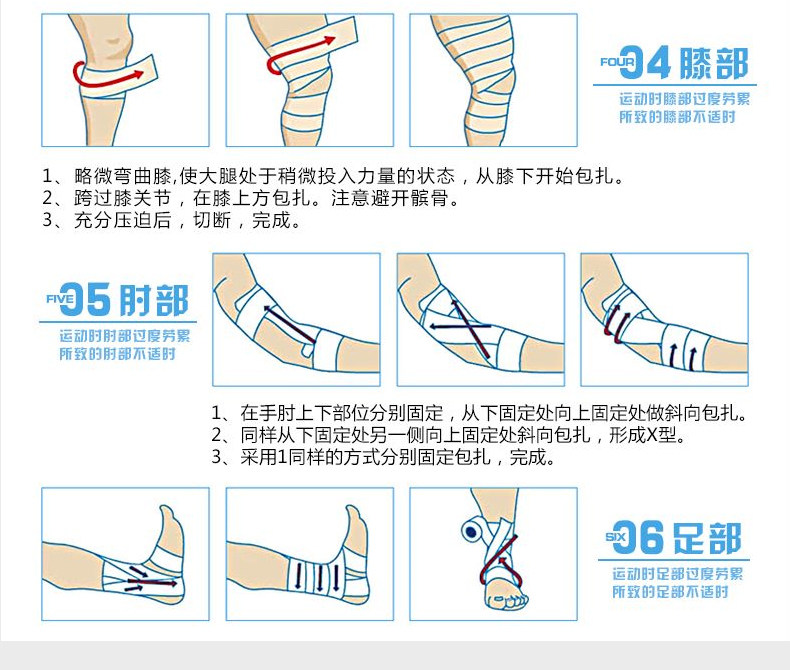 FOUR 04 膝部

运动时膝部过度劳累
所致的膝部不适时

1、略微弯曲膝,使大腿处于稍微投入力量的状态，从膝下开始包扎。
2、跨过膝关节，在膝上方包扎。注意避开髌骨。
3、充分压迫后，切断，完成。

FIVE 05 肘部

运动时肘部过度劳累
所致的肘部不适时

1、在手肘上下部位分别固定，从下固定处向上固定处做斜向包扎。
2、同样从下固定处另一侧向上固定处斜向包扎，形成X型。
3、采用1同样的方式分别固定包扎，完成。

SIX 06 足部

运动时足部过度劳累
所致的足部不适时