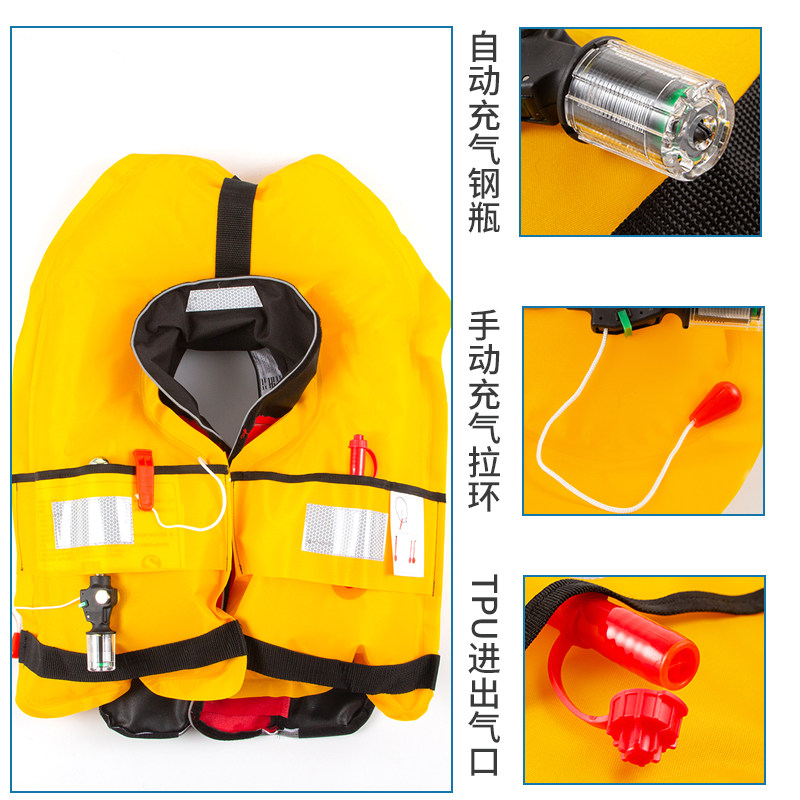 自动充气钢瓶

手动充气拉环

TPU进出气口