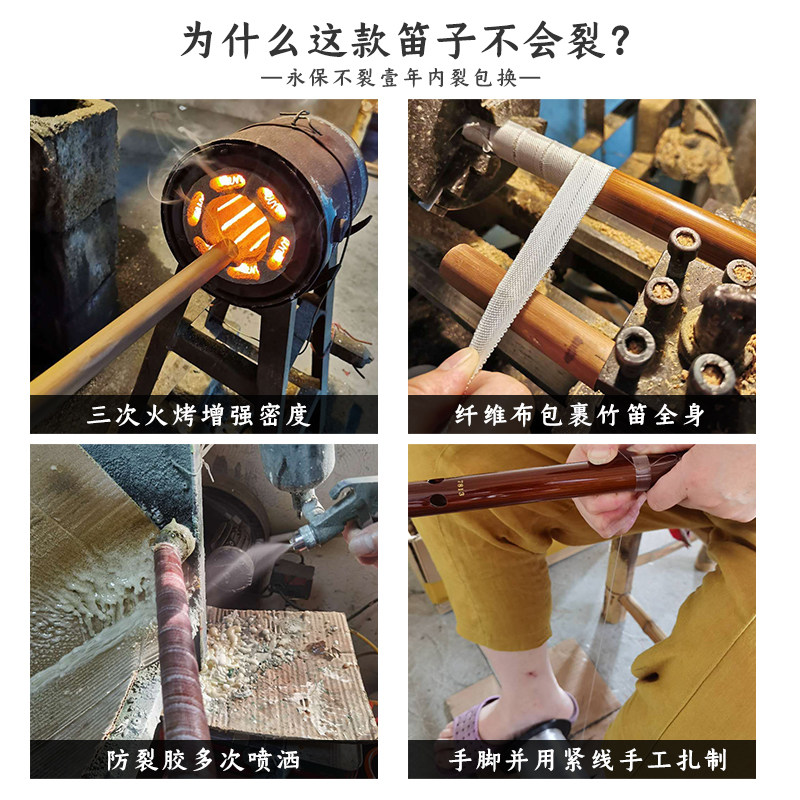 为什么这款笛子不会裂?

—永保不裂壹年内裂包换—

三次火烤增强密度

纤维布包裹竹笛全身

防裂胶多次喷洒

手脚并用紧线手工扎制