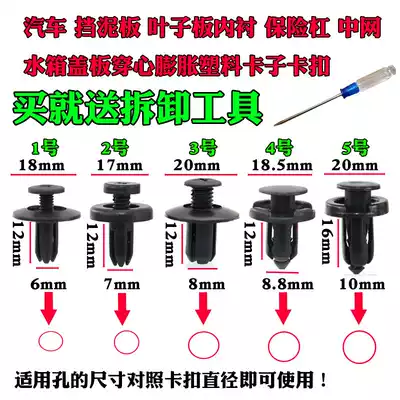 汽车 挡泥板 叶子板内衬 保险杠 中网

水箱盖板穿心膨胀塑料卡子卡扣

买就送拆卸工具

1号
18mm
12mm
6mm

2号
17mm
12mm
7mm

3号
20mm
12mm
8mm

4号
18.5mm
12mm
8.8mm

5号
20mm
16mm
10mm

适用孔的尺寸对照卡扣直径即可使用！