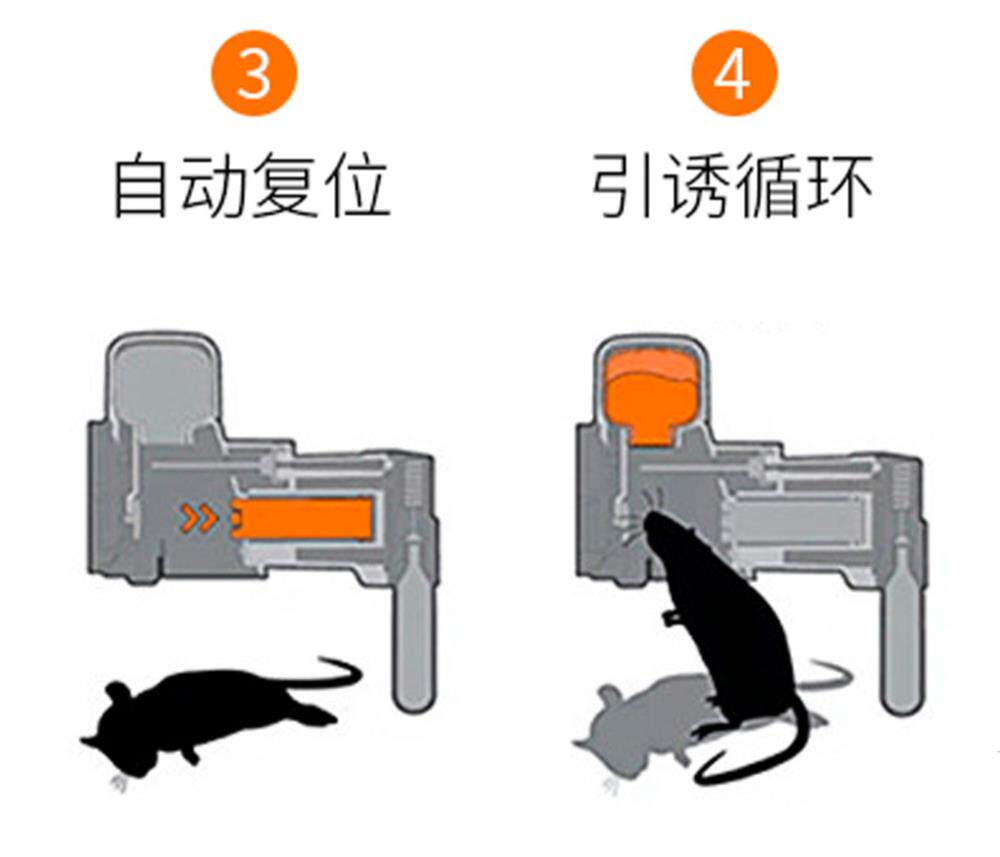 3
自动复位

4
引诱循环