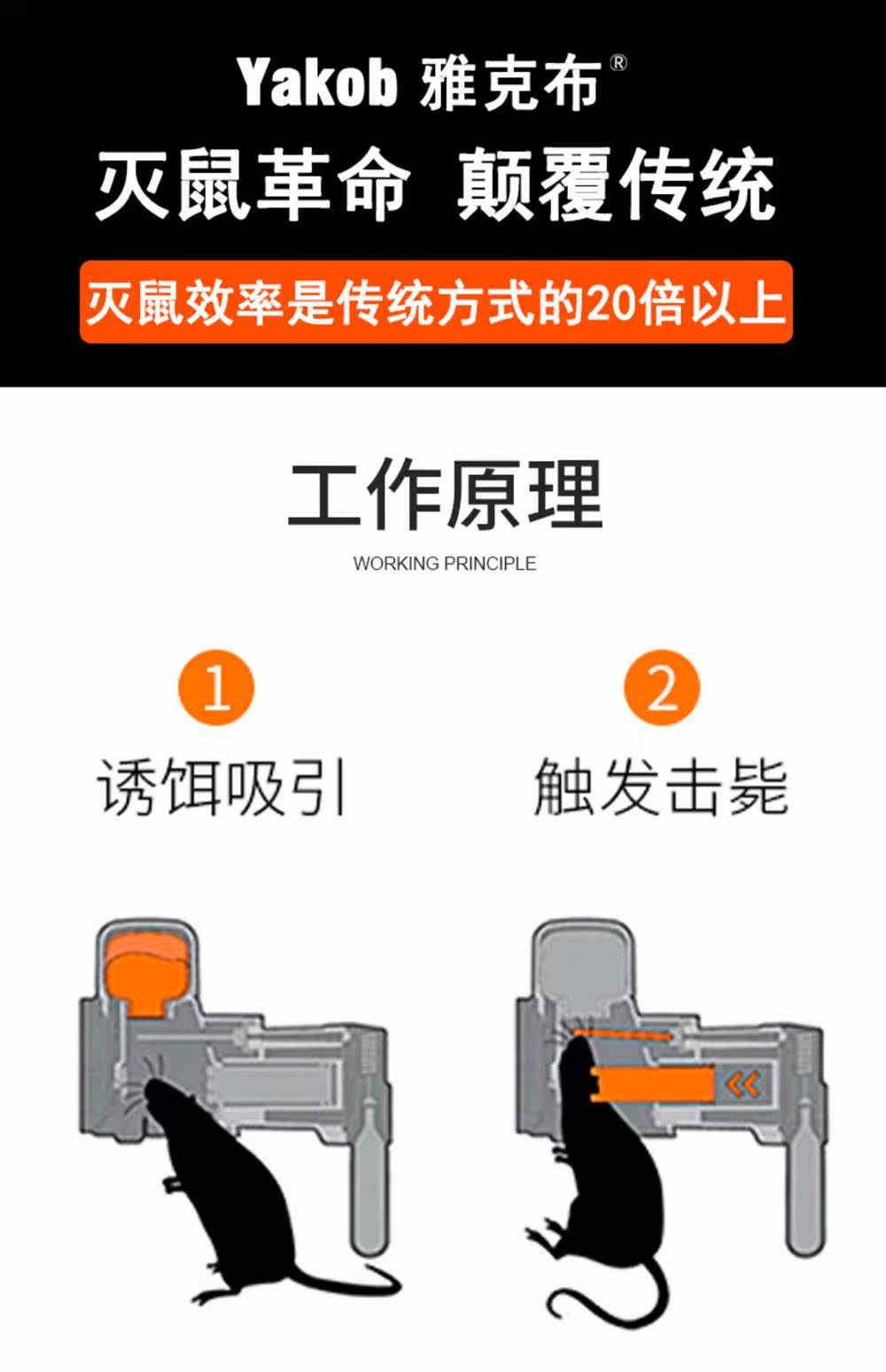 Yakob 雅克布®

灭鼠革命 颠覆传统

灭鼠效率是传统方式的20倍以上

工作原理

WORKING PRINCIPLE

1

诱饵吸引

2

触发击毙