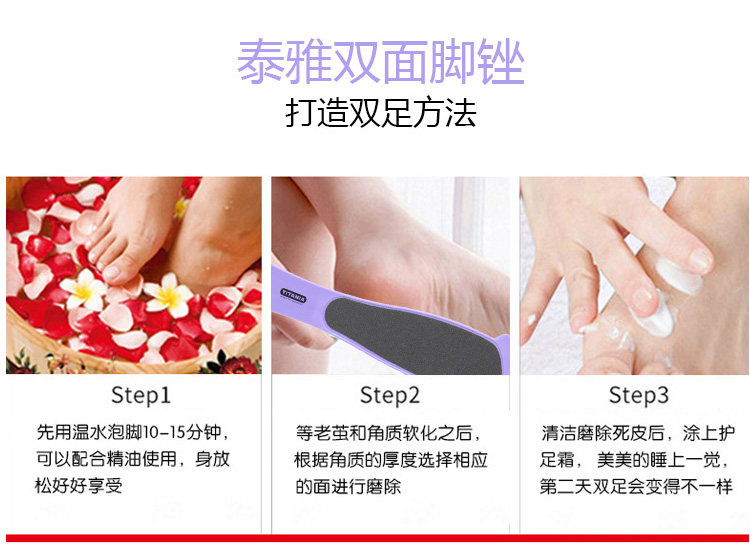 泰雅双面脚锉

打造双足方法

TITANIA

Step1

先用温水泡脚10-15分钟，可以配合精油使用，身放松好好享受

Step2

等老茧和角质软化之后，根据角质的厚度选择相应的面进行磨除

Step3

清洁磨除死皮后，涂上护足霜，美美的睡上一觉，第二天双足会变得不一样