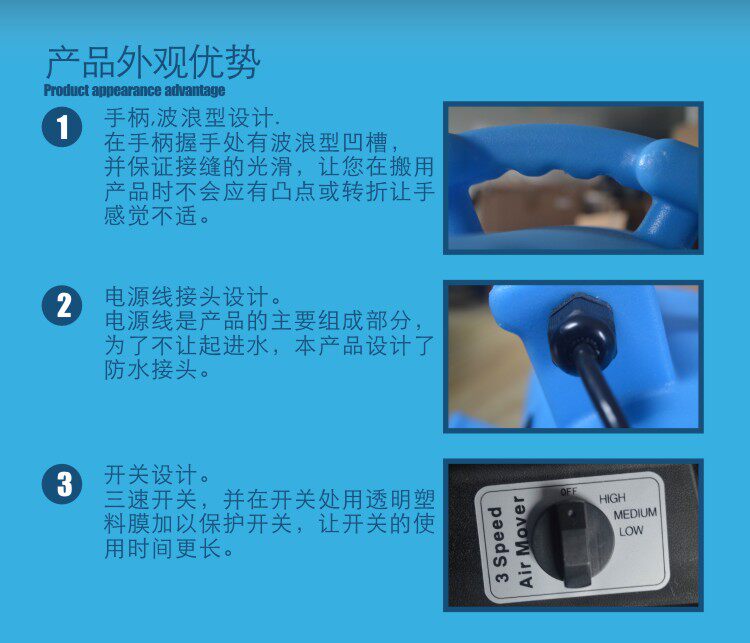 产品外观优势
Product appearance advantage

1
手柄,波浪型设计.
在手柄握手处有波浪型凹槽，并保证接缝的光滑，让您在搬用产品时不会应有凸点或转折让手感觉不适。

2
电源线接头设计。
电源线是产品的主要组成部分，为了不让起进水，本产品设计了防水接头。

3
开关设计。
三速开关，并在开关处用透明塑料膜加以保护开关，让开关的使用时间更长。

3 Speed Air Mover
OFF
HIGH
MEDIUM
LOW