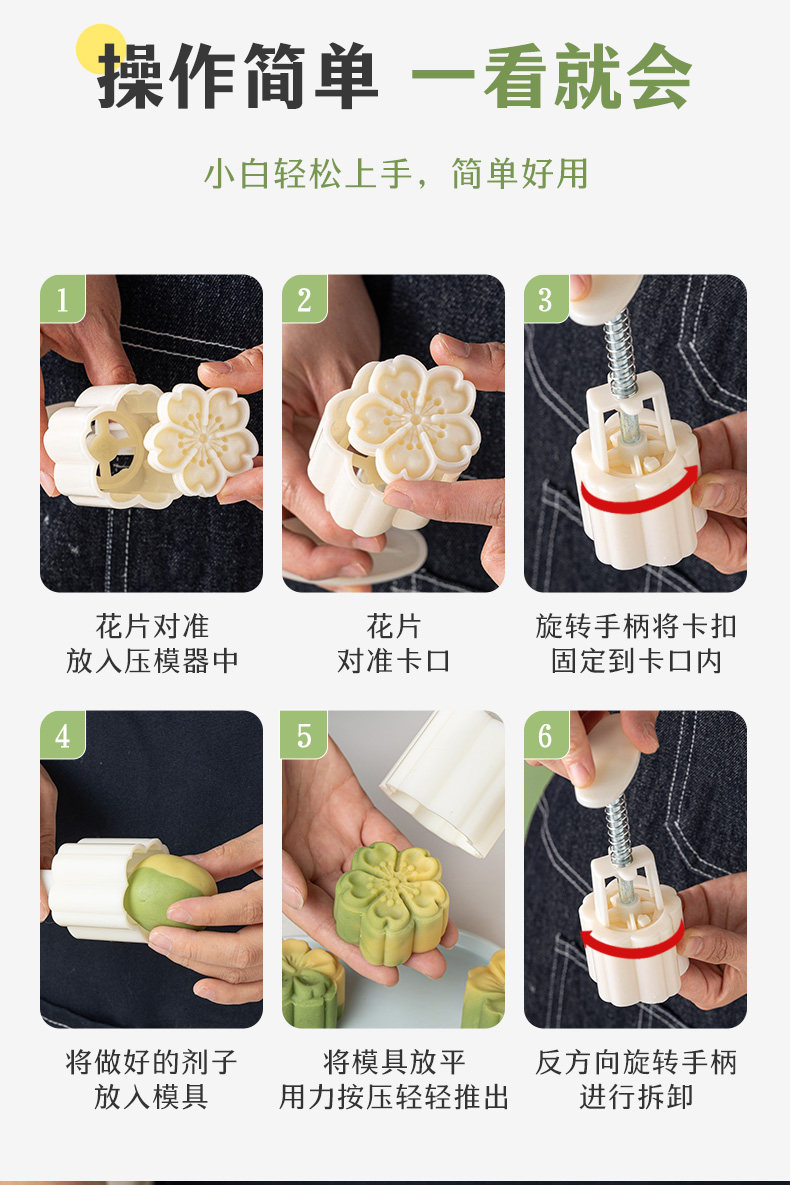 操作简单 一看就会

小白轻松上手，简单好用

1

花片对准
放入压模器中

2

花片
对准卡口

3

旋转手柄将卡扣
固定到卡口内

4

将做好的剂子
放入模具

5

将模具放平
用力按压轻轻推出

6

反方向旋转手柄
进行拆卸