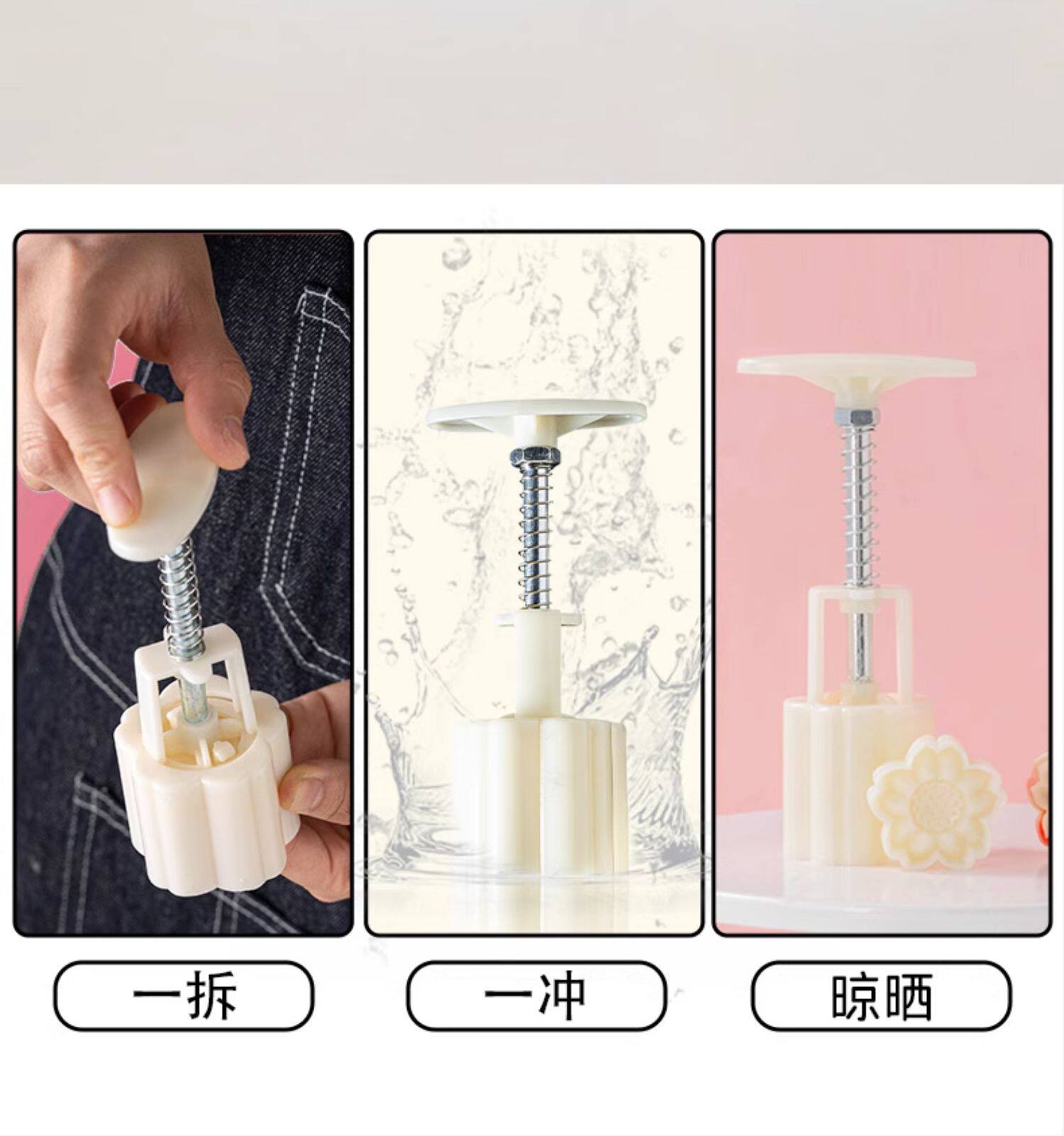 一拆

一冲

晾晒