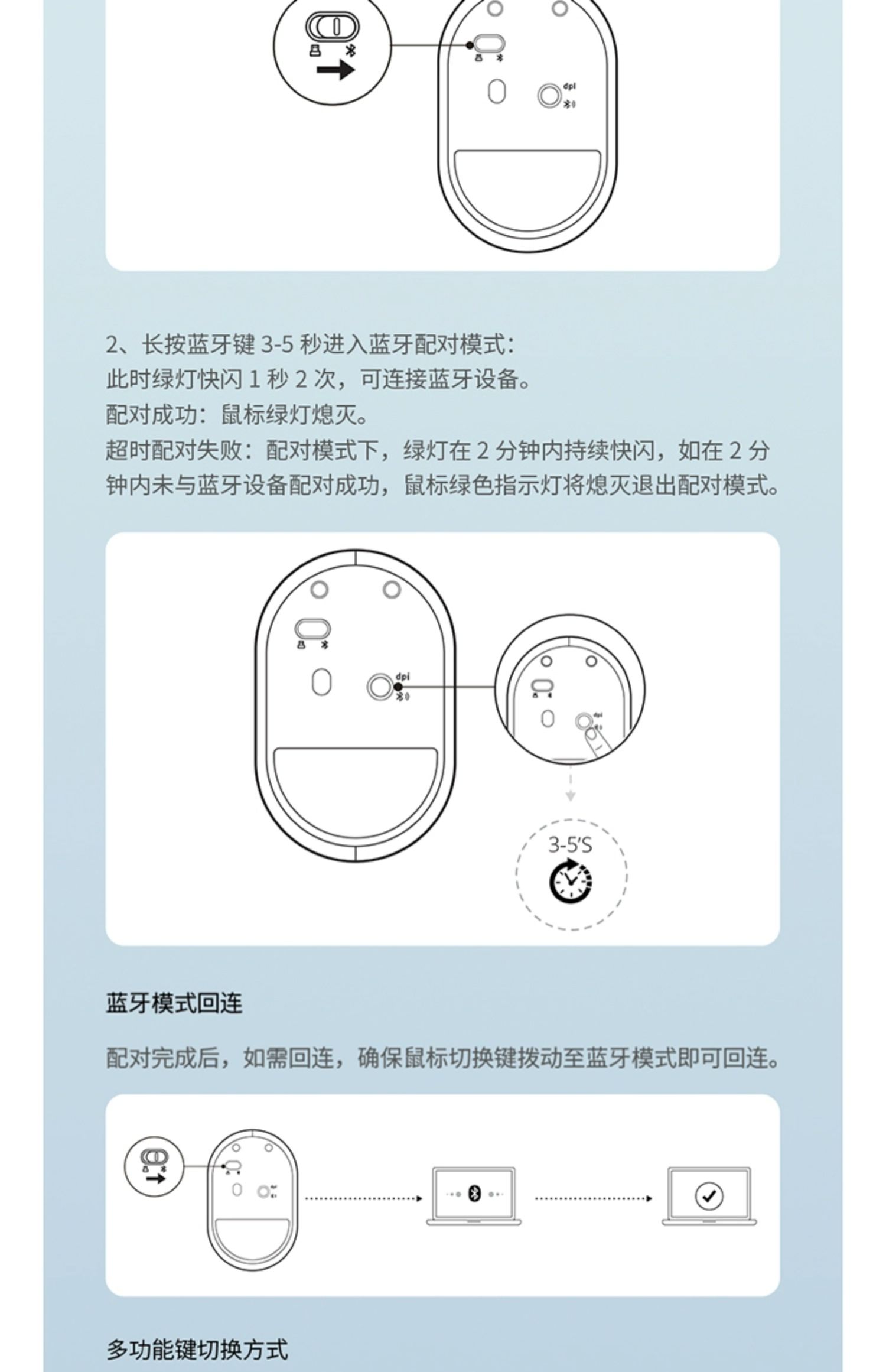 dpi

2、长按蓝牙键 3-5 秒进入蓝牙配对模式：
此时绿灯快闪 1 秒 2 次，可连接蓝牙设备。
配对成功：鼠标绿灯熄灭。
超时配对失败：配对模式下，绿灯在 2 分钟内持续快闪，如在 2 分钟内未与蓝牙设备配对成功，鼠标绿色指示灯将熄灭退出配对模式。

dpi

dpi

3-5'S

蓝牙模式回连

配对完成后，如需回连，确保鼠标切换键拨动至蓝牙模式即可回连。

多功能键切换方式