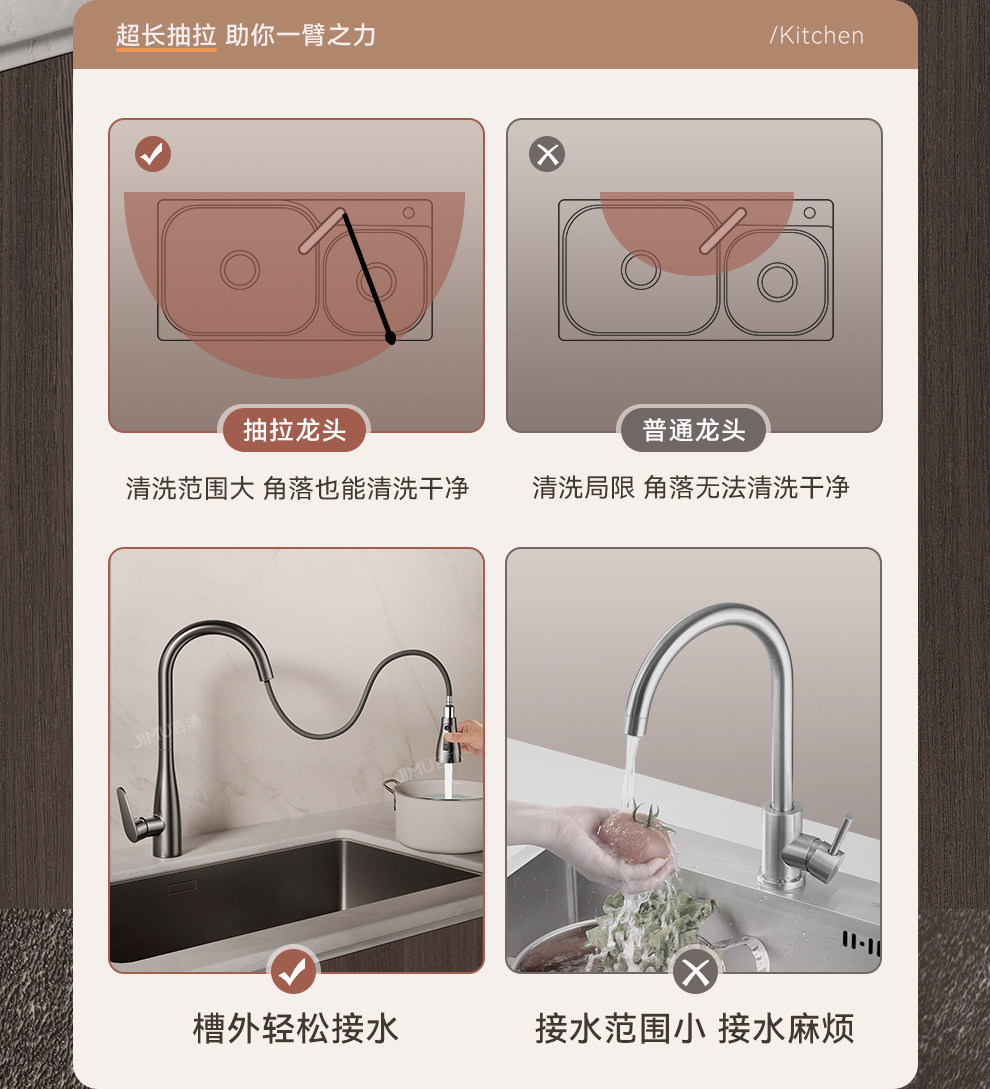 超长抽拉 助你一臂之力

/Kitchen

抽拉龙头

清洗范围大 角落也能清洗干净

普通龙头

清洗局限 角落无法清洗干净

JIMU吉沐

JIMU

槽外轻松接水

接水范围小 接水麻烦