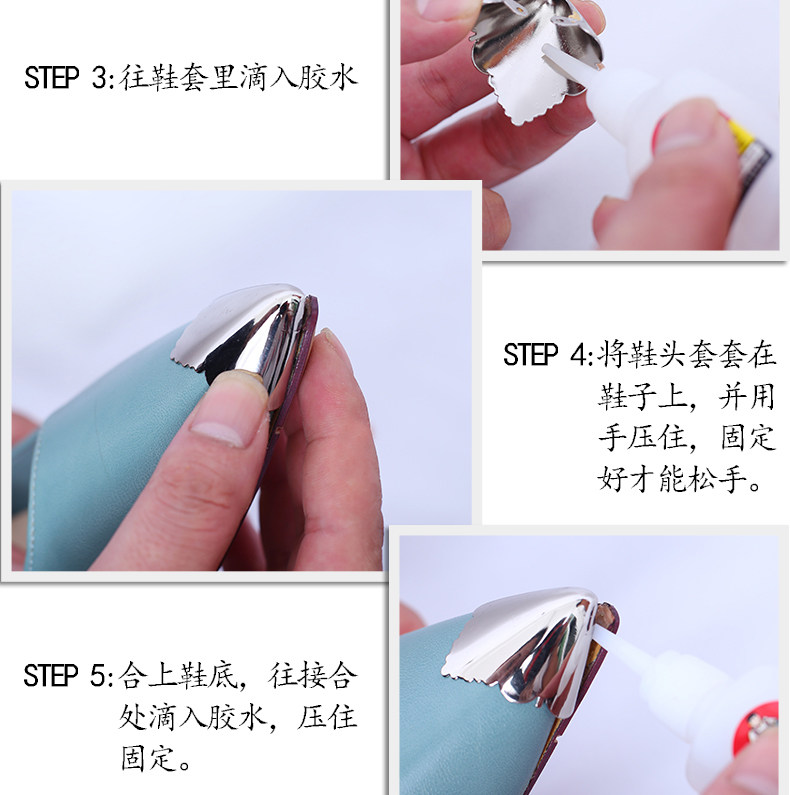 STEP 3:往鞋套里滴入胶水

STEP 4:将鞋头套套在鞋子上，并用手压住，固定好才能松手。

STEP 5:合上鞋底，往接合处滴入胶水，压住固定。