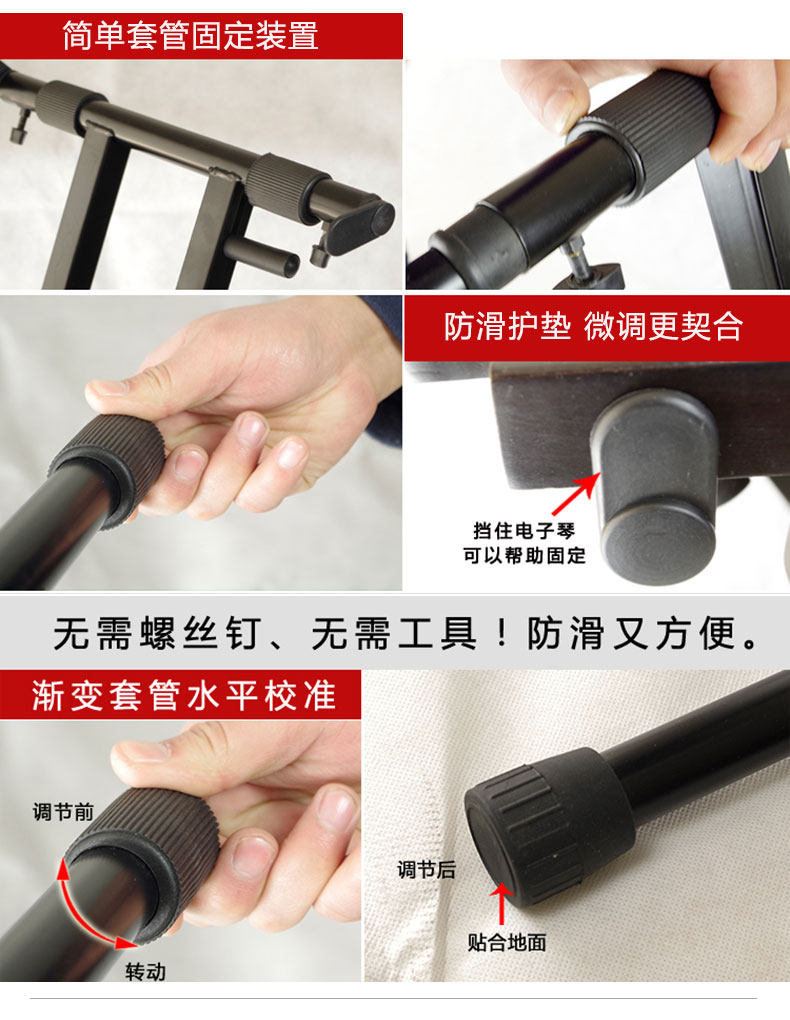 简单套管固定装置

防滑护垫 微调更契合

挡住电子琴
可以帮助固定

无需螺丝钉、无需工具！防滑又方便。

渐变套管水平校准

调节前

转动

调节后

贴合地面